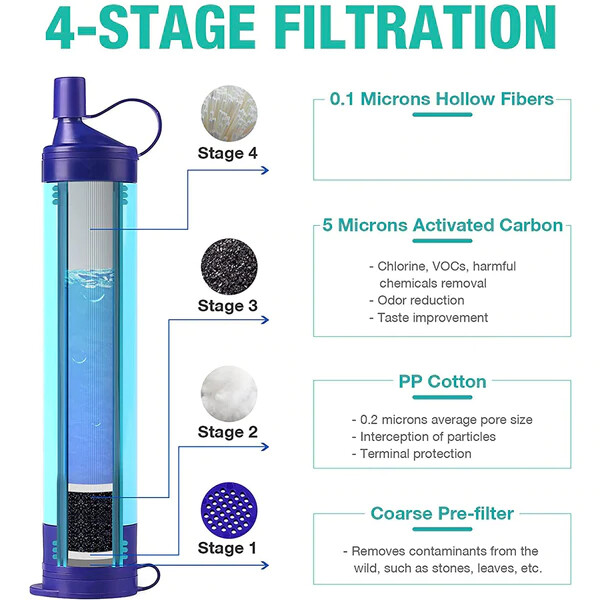 4-STAGE FILTRATION

Stage 4

0.1 Microns Hollow Fibers

Stage 3

5 Microns Activated Carbon

- Chlorine, VOCs, harmful chemicals removal
- Odor reduction
- Taste improvement

Stage 2

PP Cotton

- 0.2 microns average pore size
- Interception of particles
- Terminal protection

Stage 1

Coarse Pre-filter

- Removes contaminants from the wild, such as stones, leaves, etc.