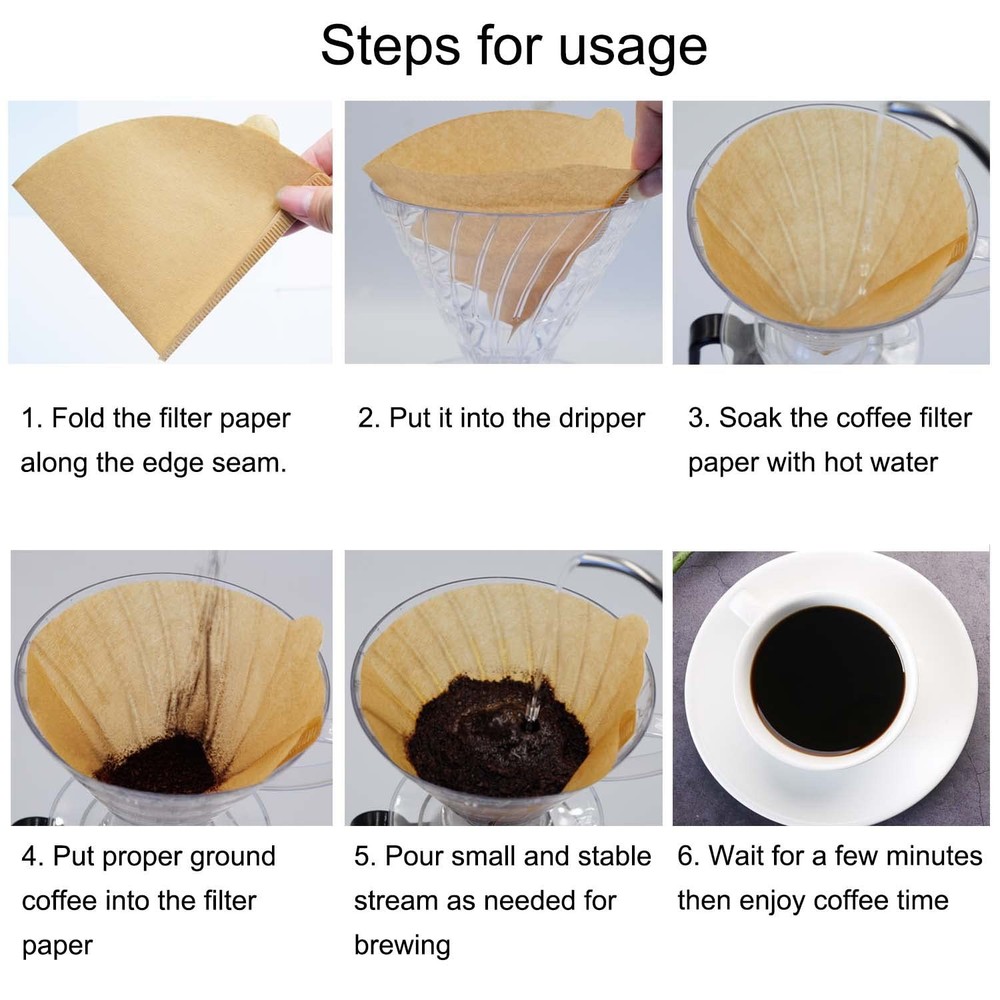 Steps for usage

1. Fold the filter paper along the edge seam.

2. Put it into the dripper

3. Soak the coffee filter paper with hot water

4. Put proper ground coffee into the filter paper

5. Pour small and stable stream as needed for brewing

6. Wait for a few minutes then enjoy coffee time