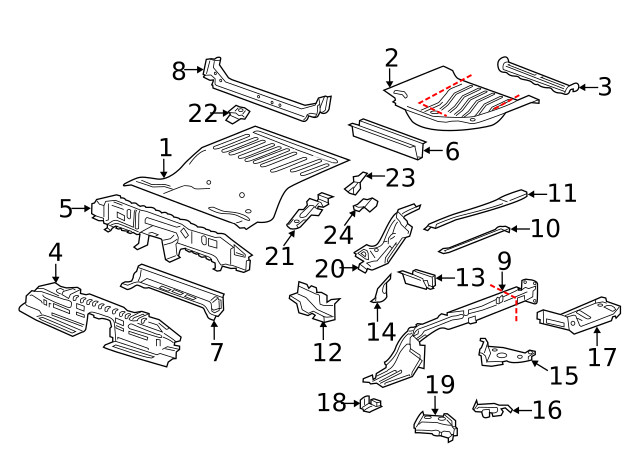 8
2
3
22
6
1
23
11
5
21
24
10
4
20
13
9
7
12
14
17
15
18
19
16