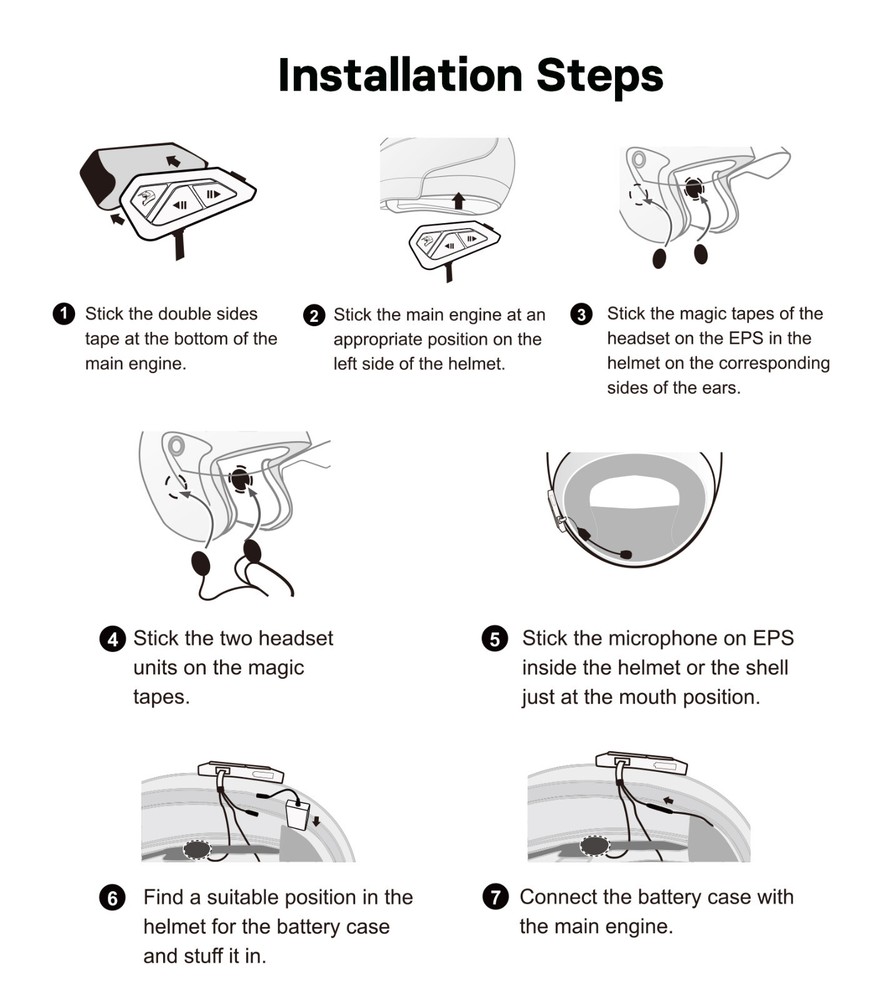 Installation Steps

1 Stick the double sides tape at the bottom of the main engine.

2 Stick the main engine at an appropriate position on the left side of the helmet.

3 Stick the magic tapes of the headset on the EPS in the helmet on the corresponding sides of the ears.

4 Stick the two headset units on the magic tapes.

5 Stick the microphone on EPS inside the helmet or the shell just at the mouth position.

6 Find a suitable position in the helmet for the battery case and stuff it in.

7 Connect the battery case with the main engine.