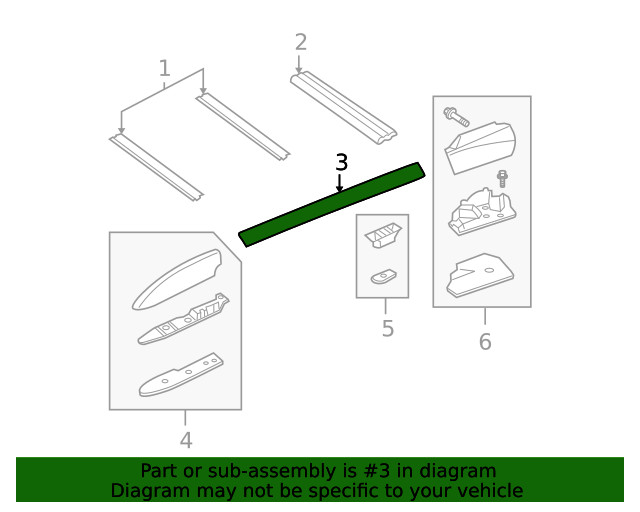 1
2
3
4
5
6

Part or sub-assembly is #3 in diagram
Diagram may not be specific to your vehicle