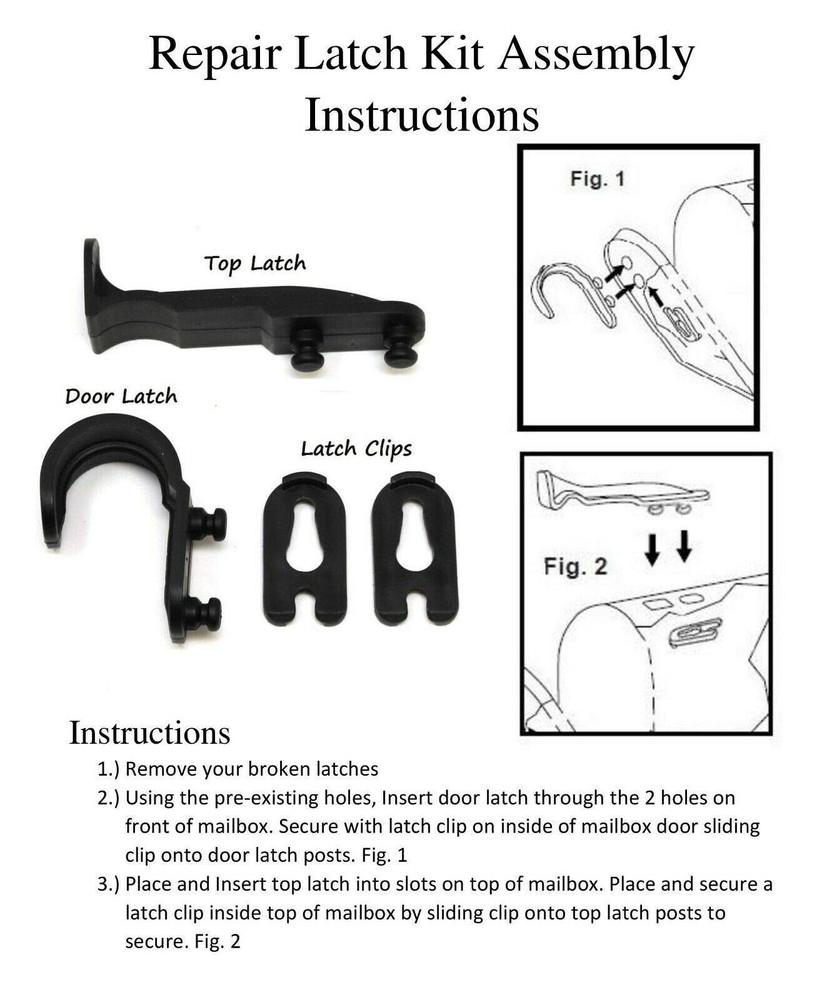 Repair Latch Kit Assembly Instructions

Top Latch

Door Latch

Latch Clips

Fig. 1

Fig. 2

Instructions

1.) Remove your broken latches

2.) Using the pre-existing holes, Insert door latch through the 2 holes on front of mailbox. Secure with latch clip on inside of mailbox door sliding clip onto door latch posts. Fig. 1

3.) Place and Insert top latch into slots on top of mailbox. Place and secure a latch clip inside top of mailbox by sliding clip onto top latch posts to secure. Fig. 2