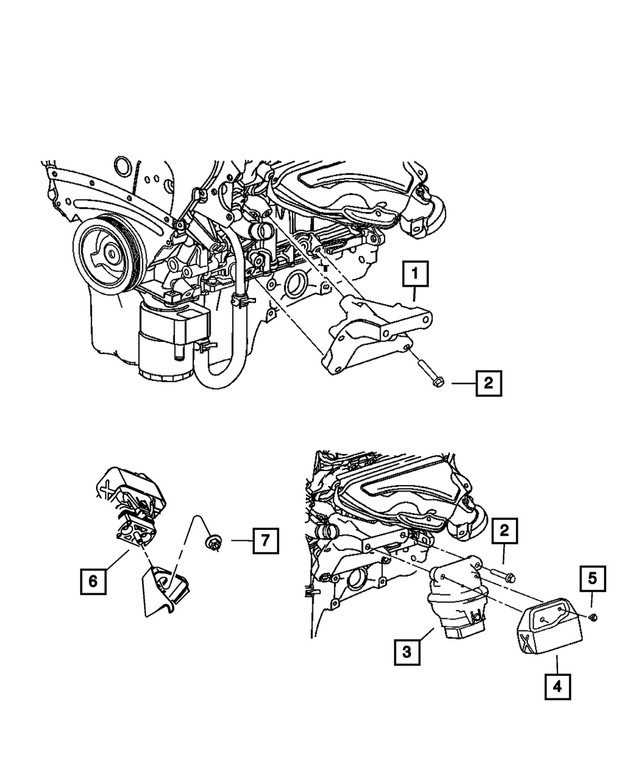 1
2
7
6
2
5
3
4