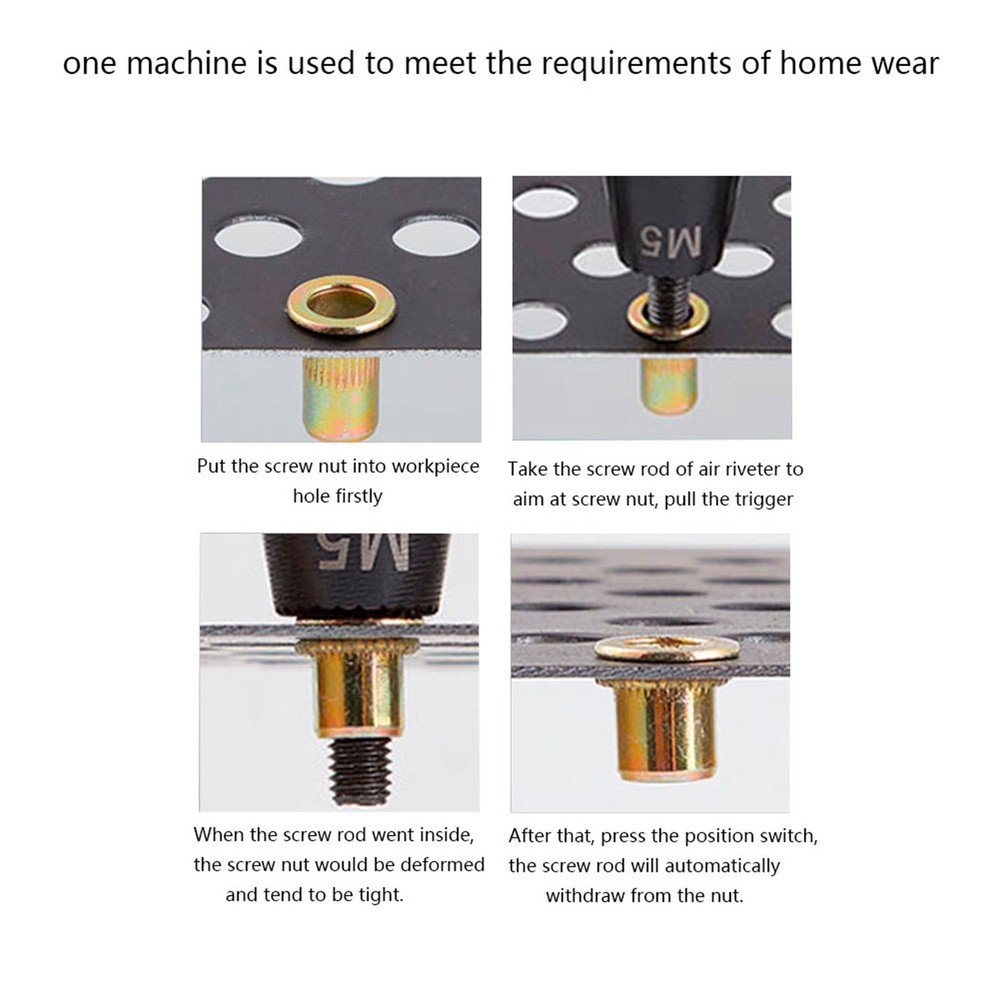 one machine is used to meet the requirements of home wear

M5

Put the screw nut into workpiece hole firstly

Take the screw rod of air riveter to aim at screw nut, pull the trigger

M5

When the screw rod went inside, the screw nut would be deformed and tend to be tight.

After that, press the position switch, the screw rod will automatically withdraw from the nut.