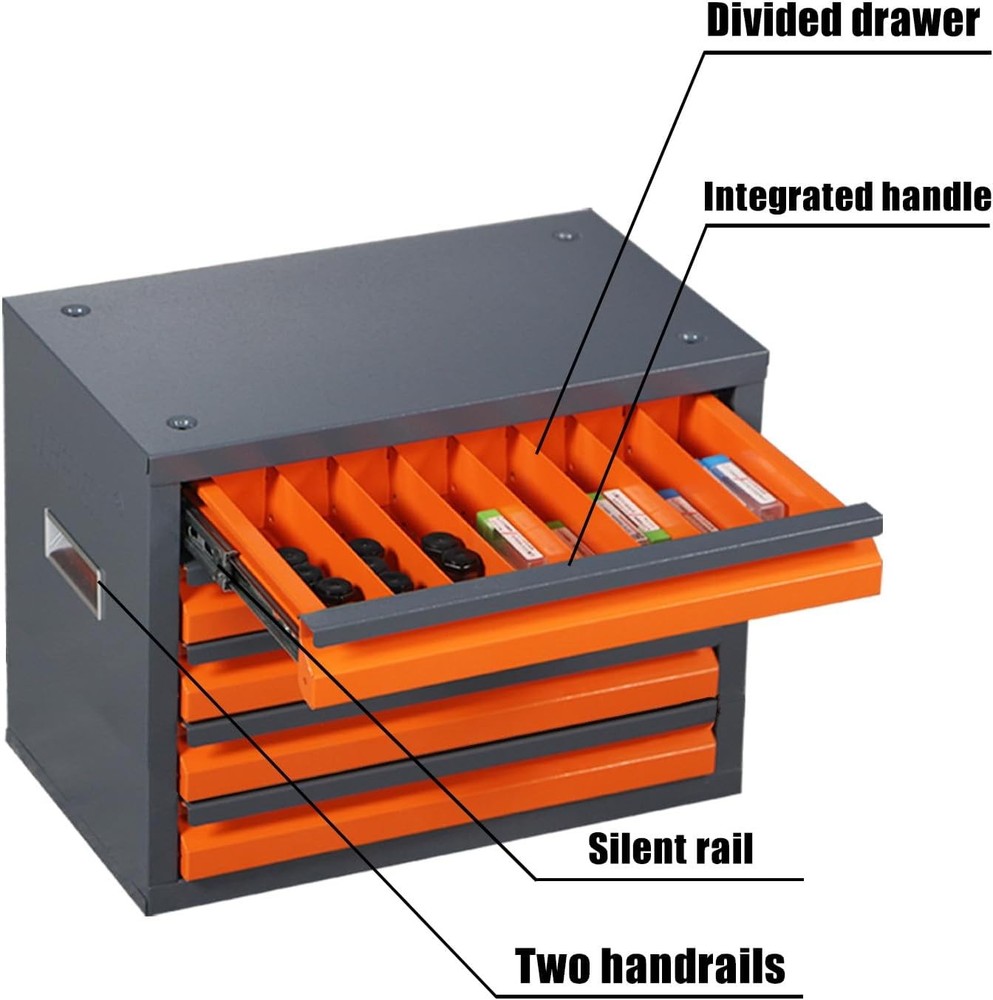 Divided drawer

Integrated handle

Silent rail

Two handrails