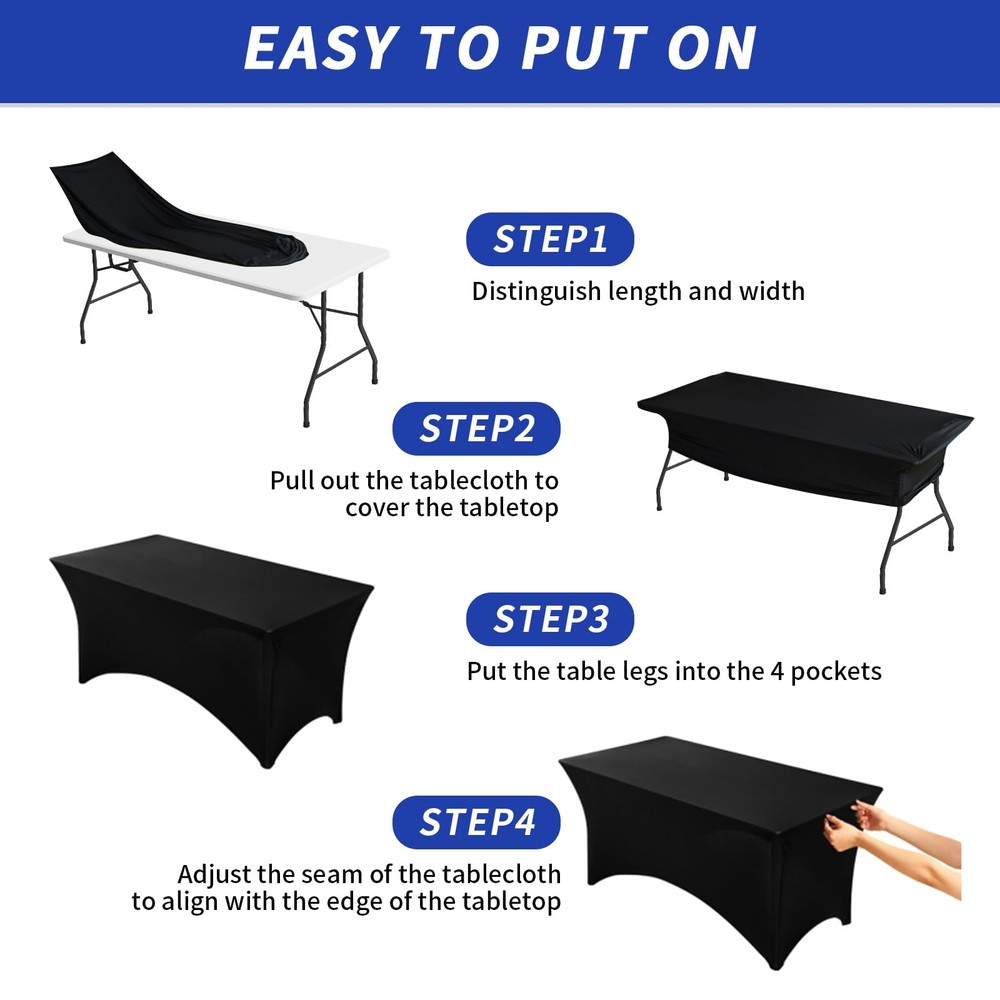 EASY TO PUT ON

STEP1

Distinguish length and width

STEP2

Pull out the tablecloth to cover the tabletop

STEP3

Put the table legs into the 4 pockets

STEP4

Adjust the seam of the tablecloth to align with the edge of the tabletop