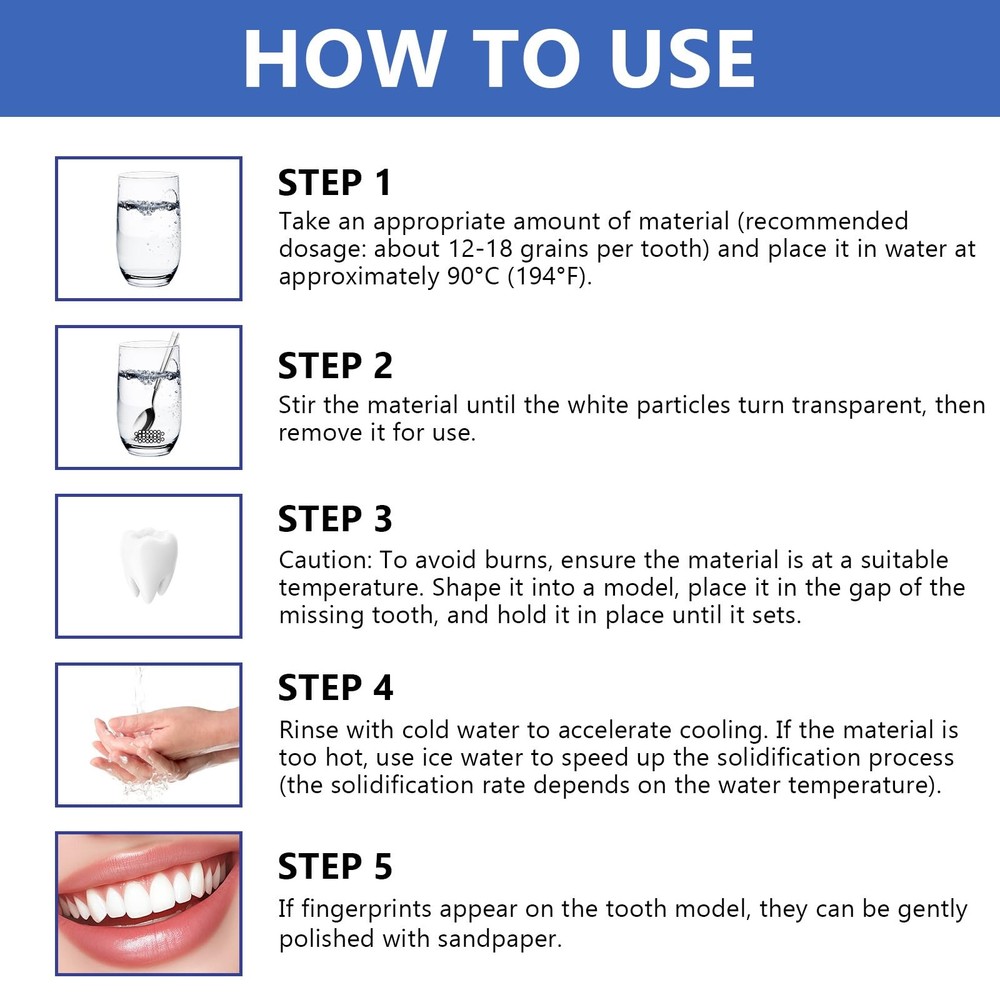 HOW TO USE

STEP 1
Take an appropriate amount of material (recommended dosage: about 12-18 grains per tooth) and place it in water at approximately 90°C (194°F).

STEP 2
Stir the material until the white particles turn transparent, then remove it for use.

STEP 3
Caution: To avoid burns, ensure the material is at a suitable temperature. Shape it into a model, place it in the gap of the missing tooth, and hold it in place until it sets.

STEP 4
Rinse with cold water to accelerate cooling. If the material is too hot, use ice water to speed up the solidification process (the solidification rate depends on the water temperature).

STEP 5
If fingerprints appear on the tooth model, they can be gently polished with sandpaper.