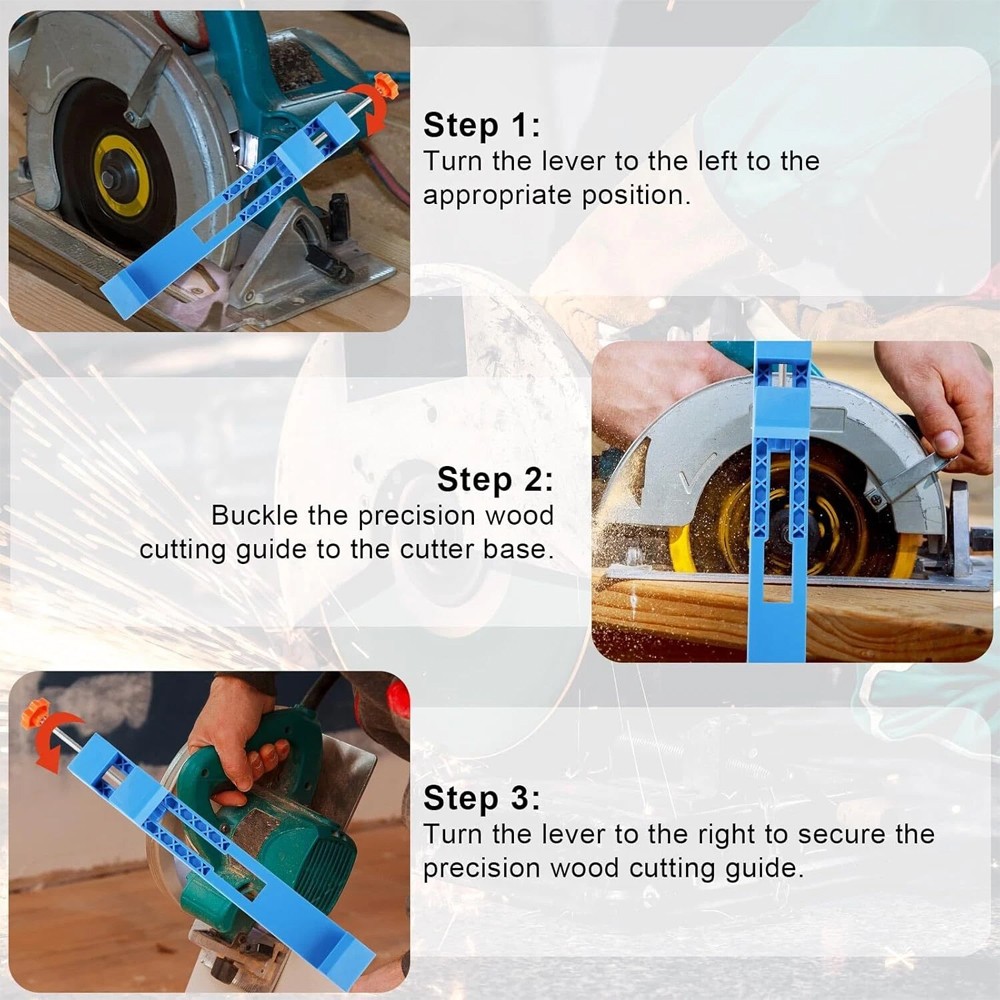 Step 1:
Turn the lever to the left to the appropriate position.

Step 2:
Buckle the precision wood cutting guide to the cutter base.

Step 3:
Turn the lever to the right to secure the precision wood cutting guide.