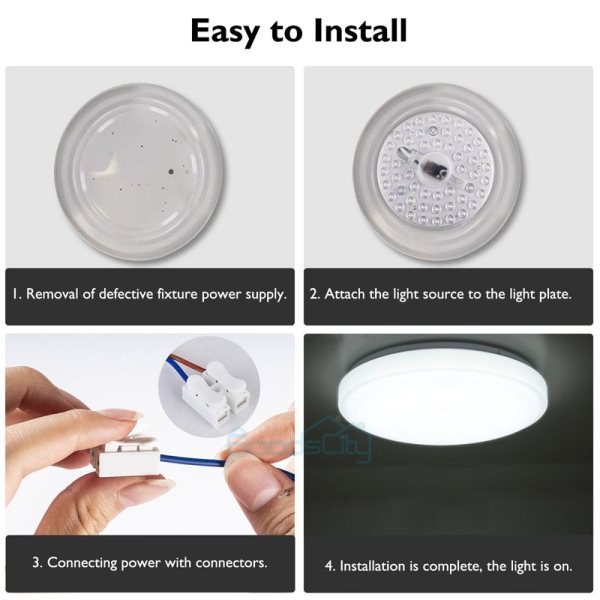 Easy to Install

1. Removal of defective fixture power supply.

2. Attach the light source to the light plate.

GoodsCity

3. Connecting power with connectors.

4. Installation is complete, the light is on.