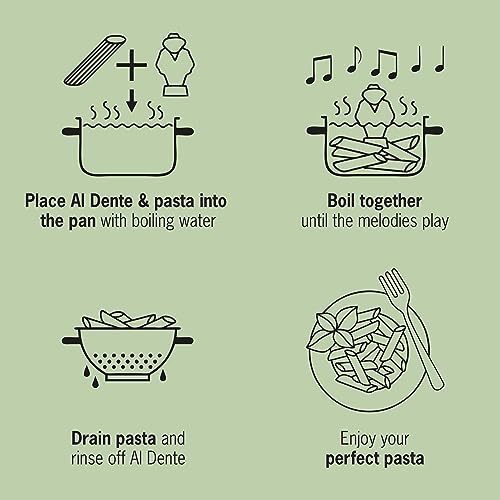 Place Al Dente & pasta into the pan with boiling water

Boil together until the melodies play

Drain pasta and rinse off Al Dente

Enjoy your perfect pasta