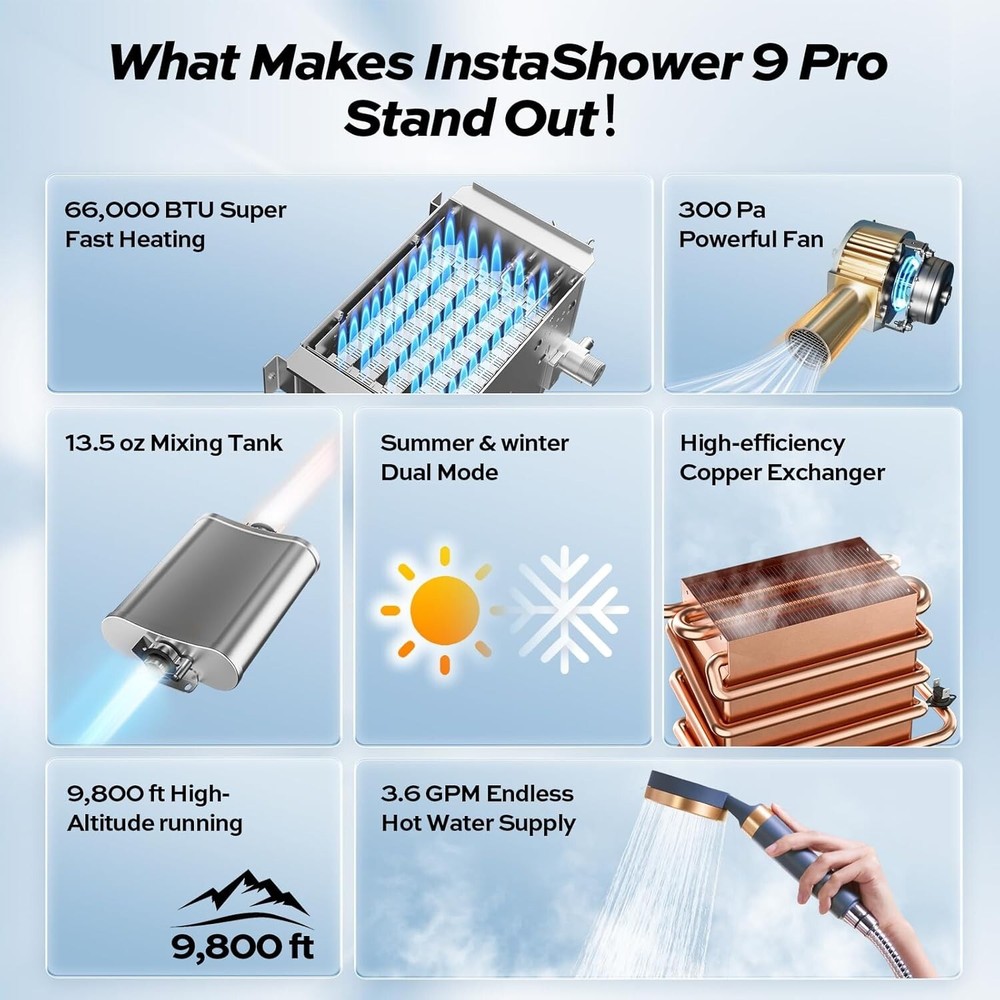 What Makes InstaShower 9 Pro Stand Out!

66,000 BTU Super Fast Heating

300 Pa Powerful Fan

13.5 oz Mixing Tank

Summer & winter Dual Mode

High-efficiency Copper Exchanger

9,800 ft High-Altitude running

9,800 ft

3.6 GPM Endless Hot Water Supply