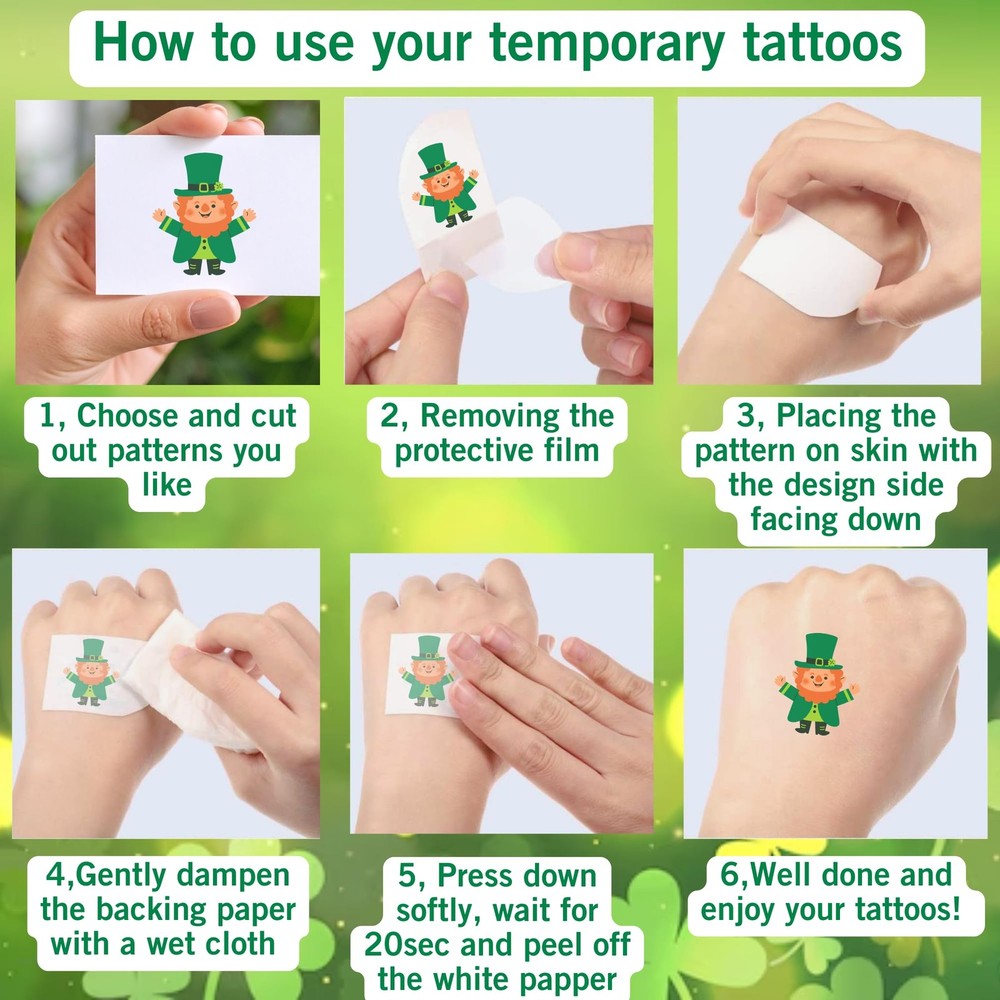 How to use your temporary tattoos

1, Choose and cut out patterns you like

2, Removing the protective film

3, Placing the pattern on skin with the design side facing down

4,Gently dampen the backing paper with a wet cloth

5, Press down softly, wait for 20sec and peel off the white papper

6,Well done and enjoy your tattoos!