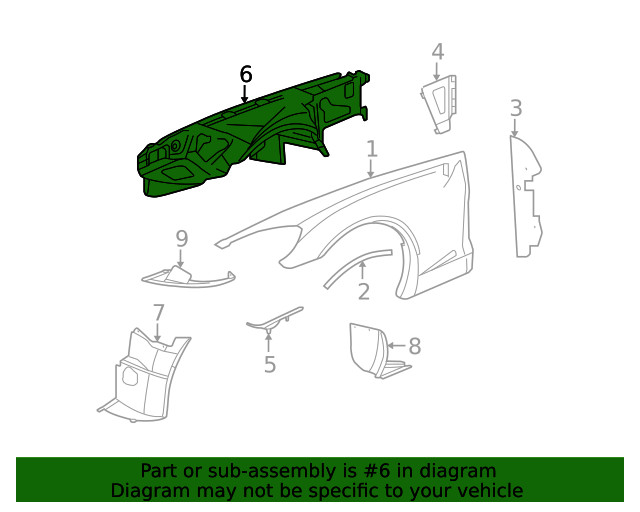 6
4
3
1
9
2
7
5
8

Part or sub-assembly is #6 in diagram
Diagram may not be specific to your vehicle