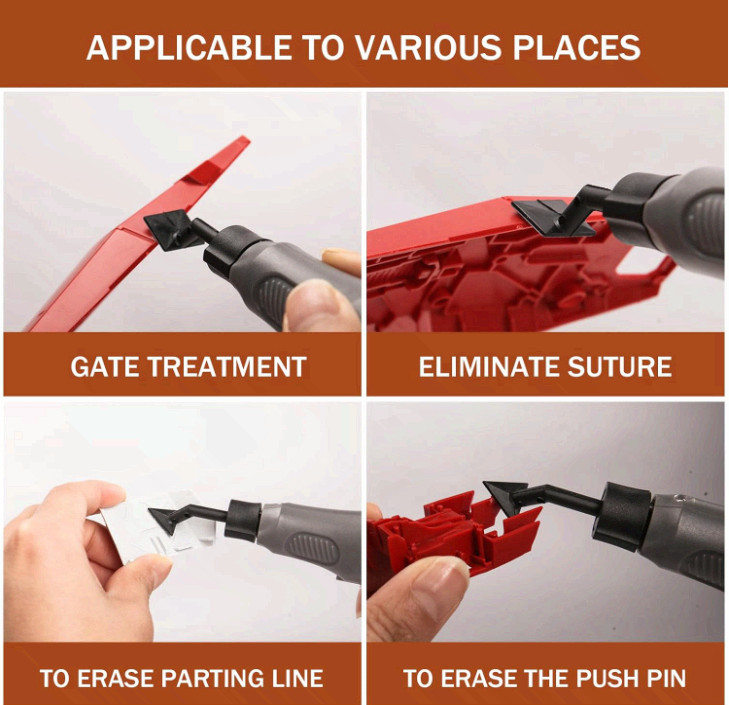 APPLICABLE TO VARIOUS PLACES

GATE TREATMENT

ELIMINATE SUTURE

TO ERASE PARTING LINE

TO ERASE THE PUSH PIN