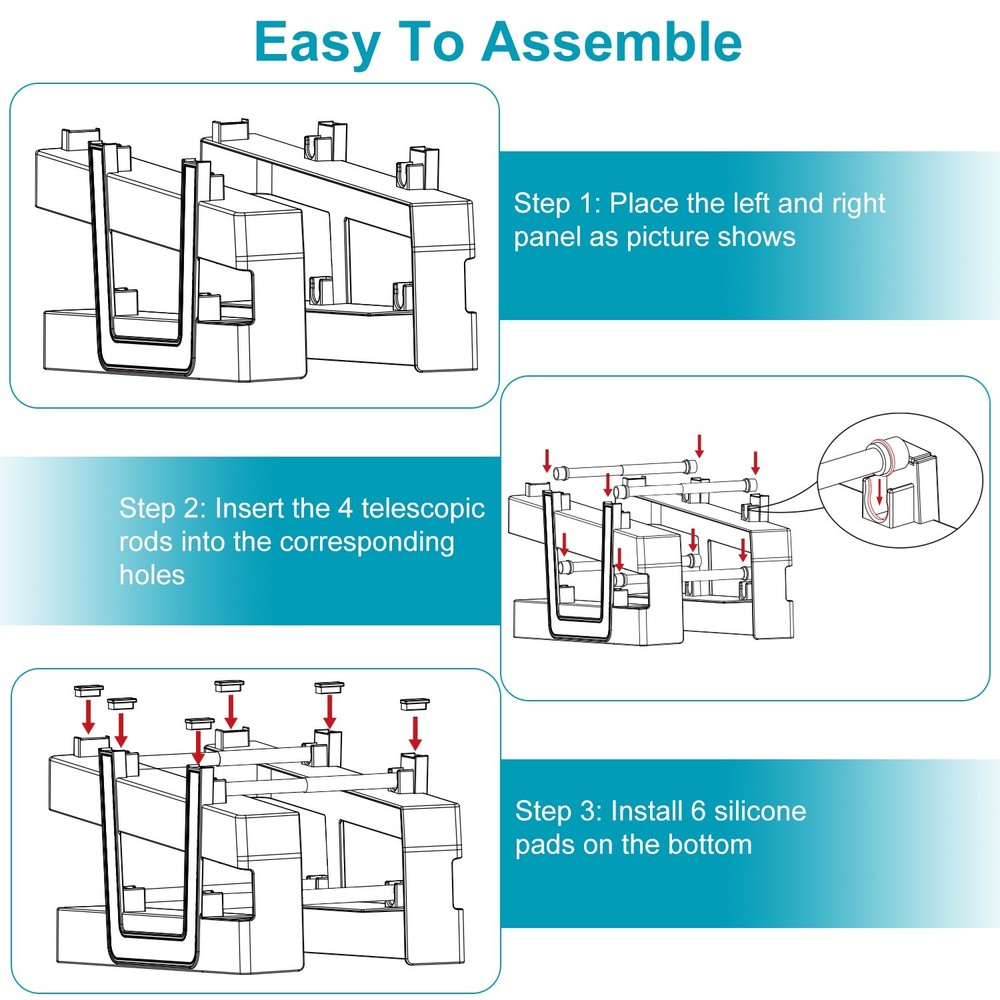 Easy To Assemble

Step 1: Place the left and right panel as picture shows

Step 2: Insert the 4 telescopic rods into the corresponding holes

Step 3: Install 6 silicone pads on the bottom