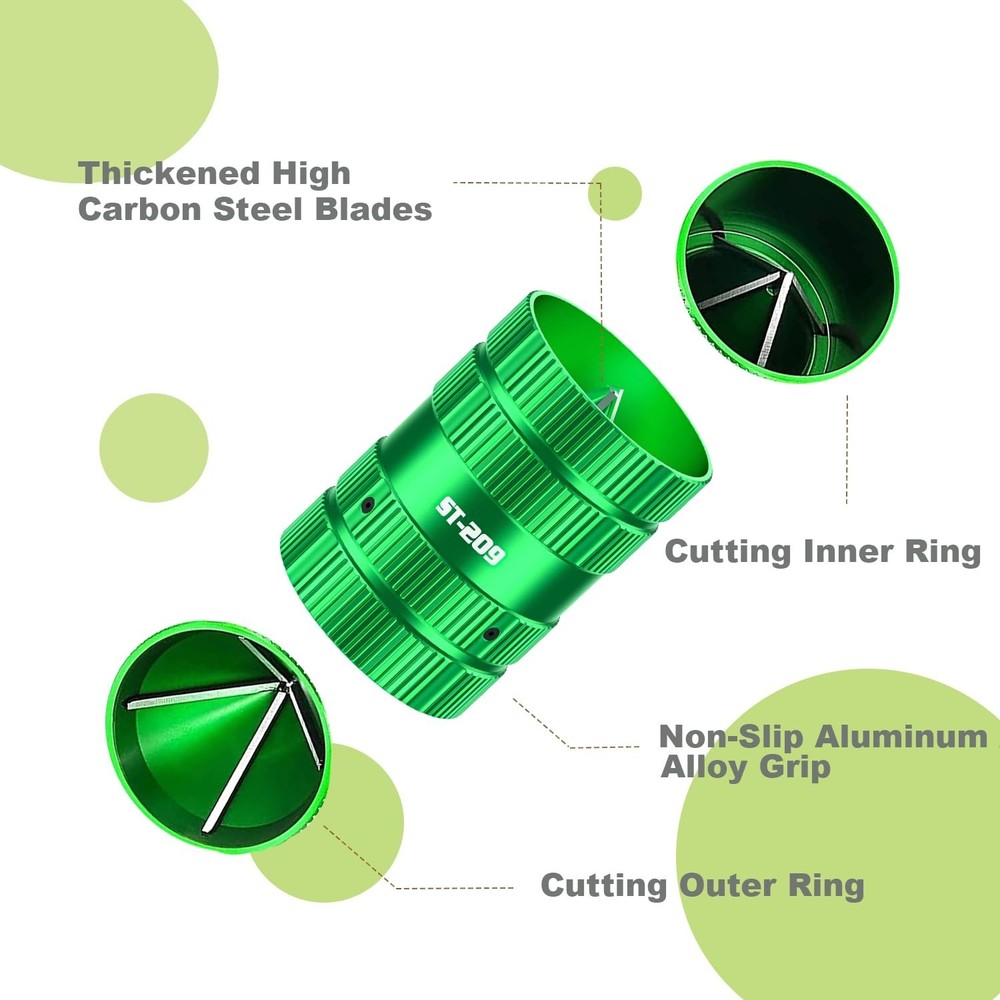 Thickened High Carbon Steel Blades

ST-209

Cutting Inner Ring

Non-Slip Aluminum Alloy Grip

Cutting Outer Ring