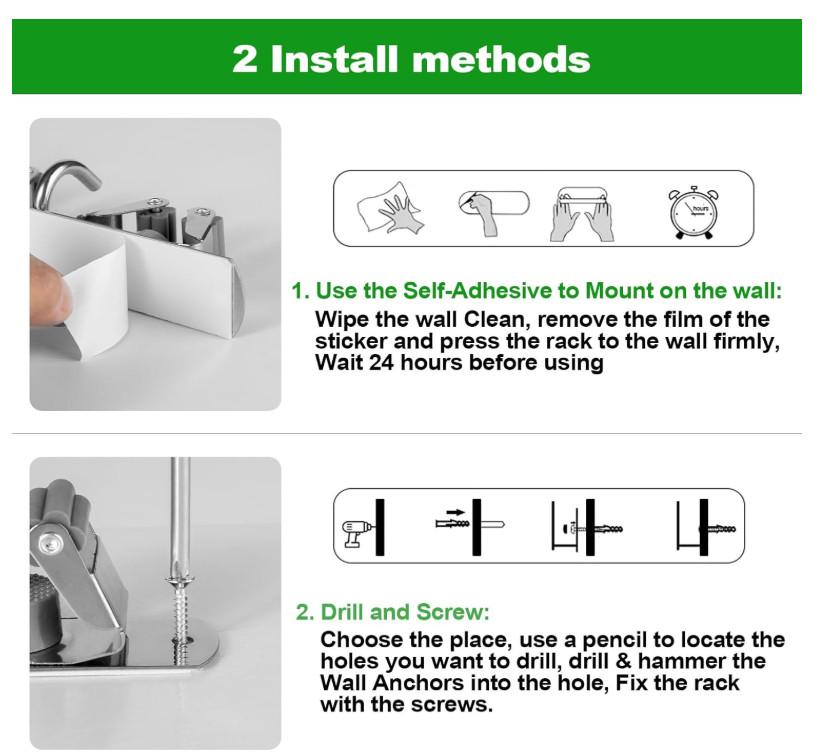 2 Install methods

hours

1. Use the Self-Adhesive to Mount on the wall:
Wipe the wall Clean, remove the film of the sticker and press the rack to the wall firmly, Wait 24 hours before using

2. Drill and Screw:
Choose the place, use a pencil to locate the holes you want to drill, drill & hammer the Wall Anchors into the hole, Fix the rack with the screws.