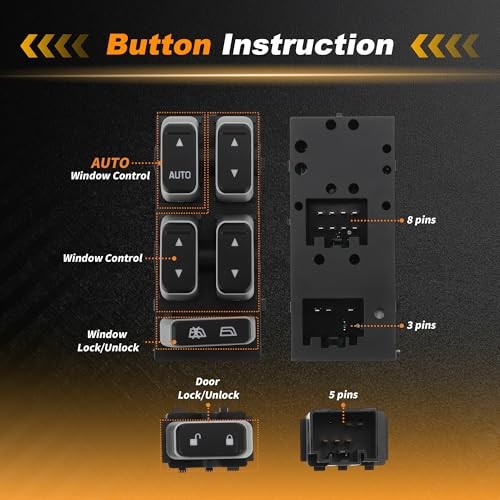 Button Instruction

AUTO
Window Control

AUTO

Window Control

Window Lock/Unlock

8 pins

3 pins

Door Lock/Unlock

5 pins