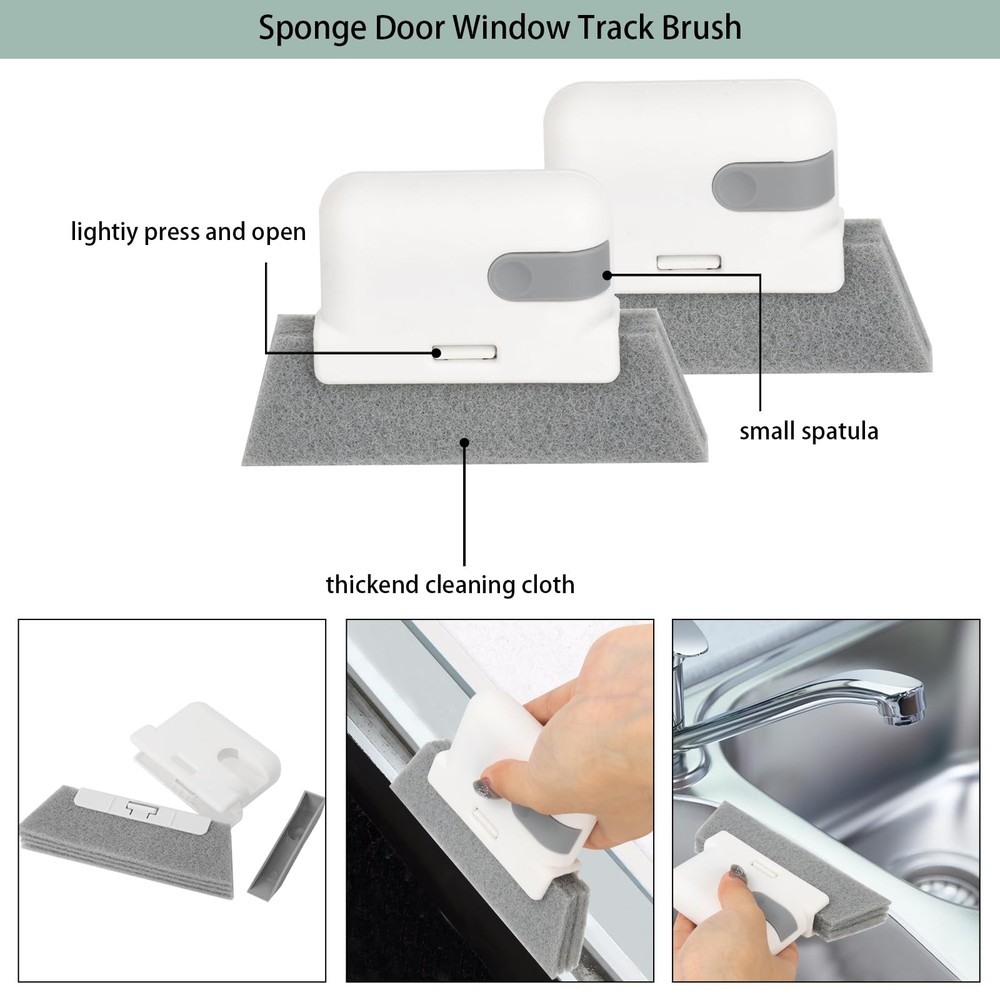 Sponge Door Window Track Brush

lightiy press and open

small spatula

thickend cleaning cloth