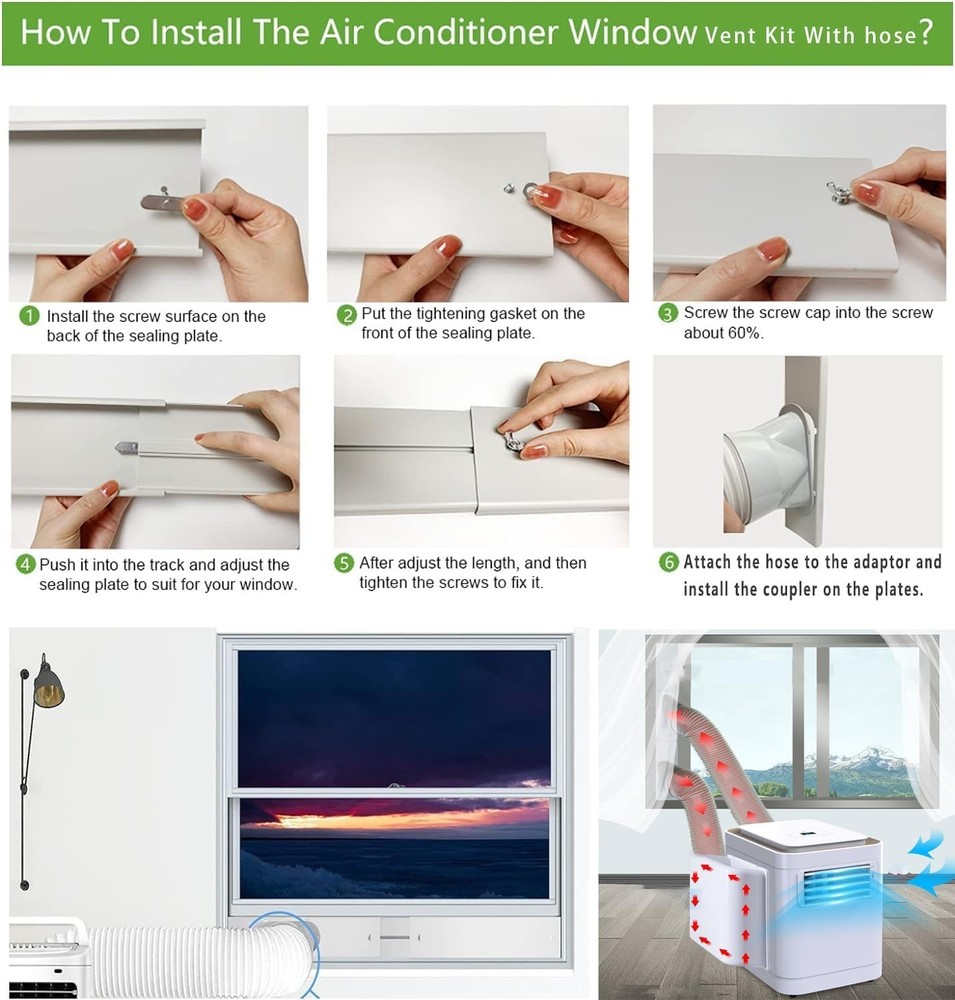 How To Install The Air Conditioner Window Vent Kit With hose?

1 Install the screw surface on the back of the sealing plate.

2 Put the tightening gasket on the front of the sealing plate.

3 Screw the screw cap into the screw about 60%.

4 Push it into the track and adjust the sealing plate to suit for your window.

5 After adjust the length, and then tighten the screws to fix it.

6 Attach the hose to the adaptor and install the coupler on the plates.