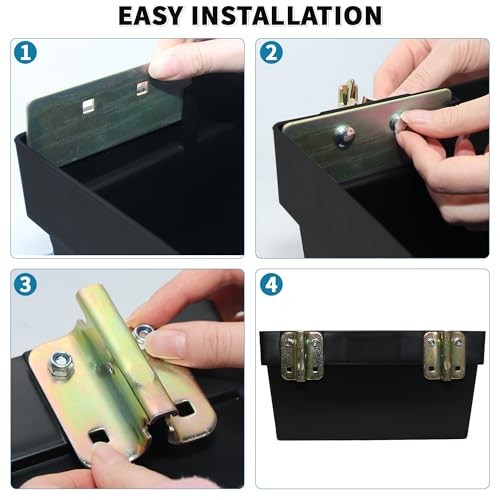 EASY INSTALLATION

1

2

3

4