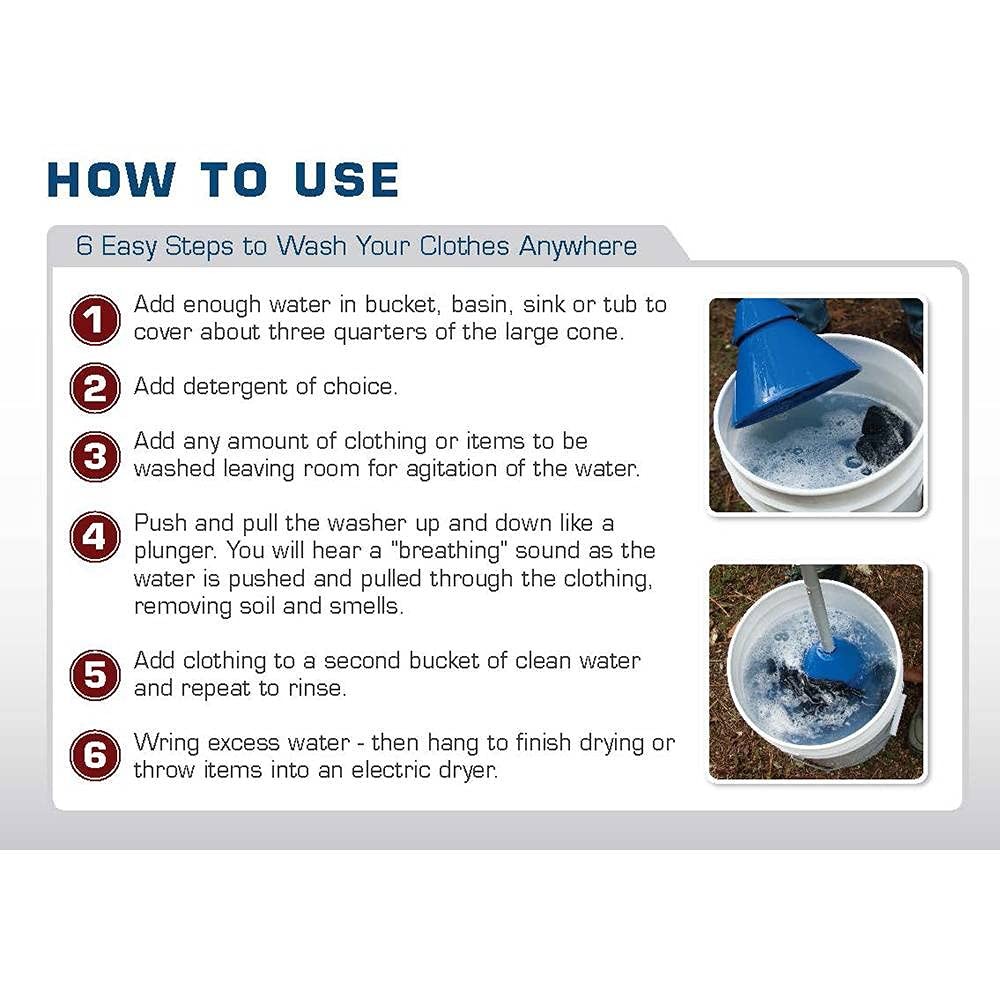 HOW TO USE

6 Easy Steps to Wash Your Clothes Anywhere

1 Add enough water in bucket, basin, sink or tub to cover about three quarters of the large cone.

2 Add detergent of choice.

3 Add any amount of clothing or items to be washed leaving room for agitation of the water.

4 Push and pull the washer up and down like a plunger. You will hear a "breathing" sound as the water is pushed and pulled through the clothing, removing soil and smells.

5 Add clothing to a second bucket of clean water and repeat to rinse.

6 Wring excess water - then hang to finish drying or throw items into an electric dryer.