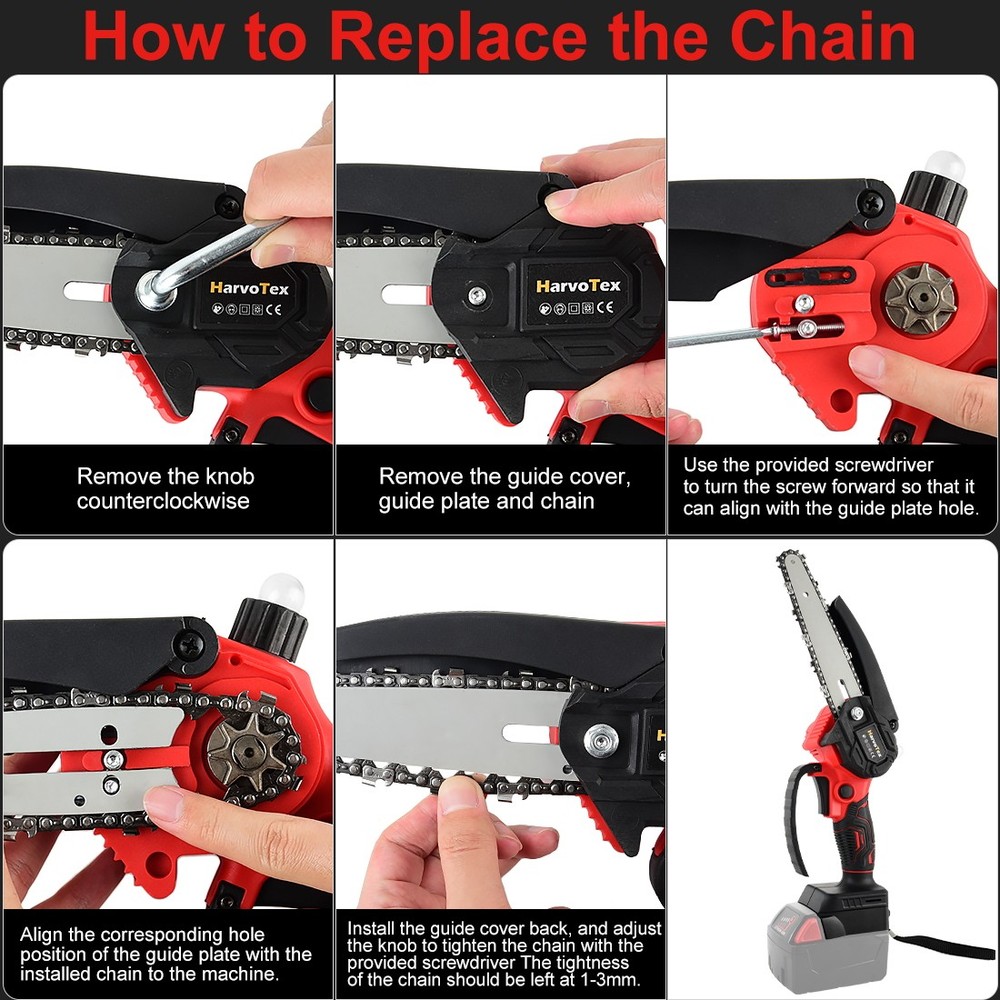 How to Replace the Chain

HarvoTex

CE

Remove the knob counterclockwise

HarvoTex

CE

Remove the guide cover, guide plate and chain

Use the provided screwdriver to turn the screw forward so that it can align with the guide plate hole.

Align the corresponding hole position of the guide plate with the installed chain to the machine.

Install the guide cover back, and adjust the knob to tighten the chain with the provided screwdriver The tightness of the chain should be left at 1-3mm.