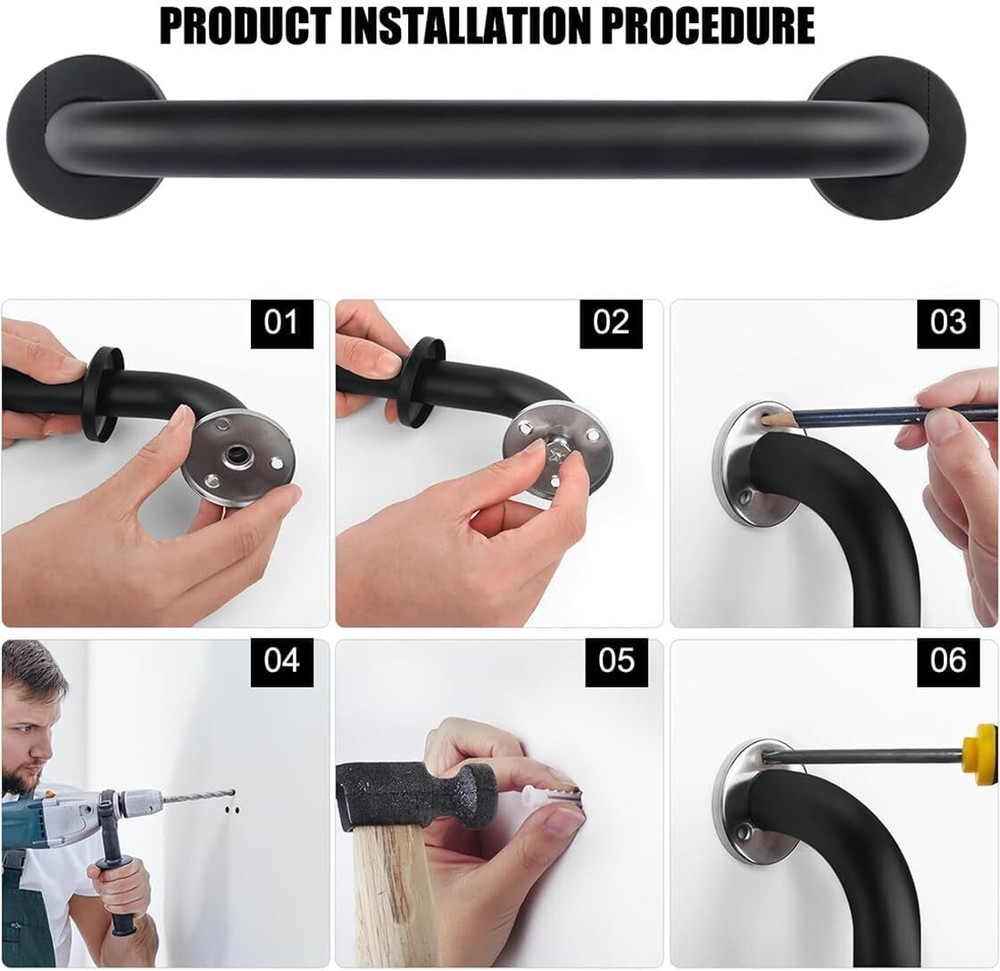 PRODUCT INSTALLATION PROCEDURE

01

02

03

04

05

06