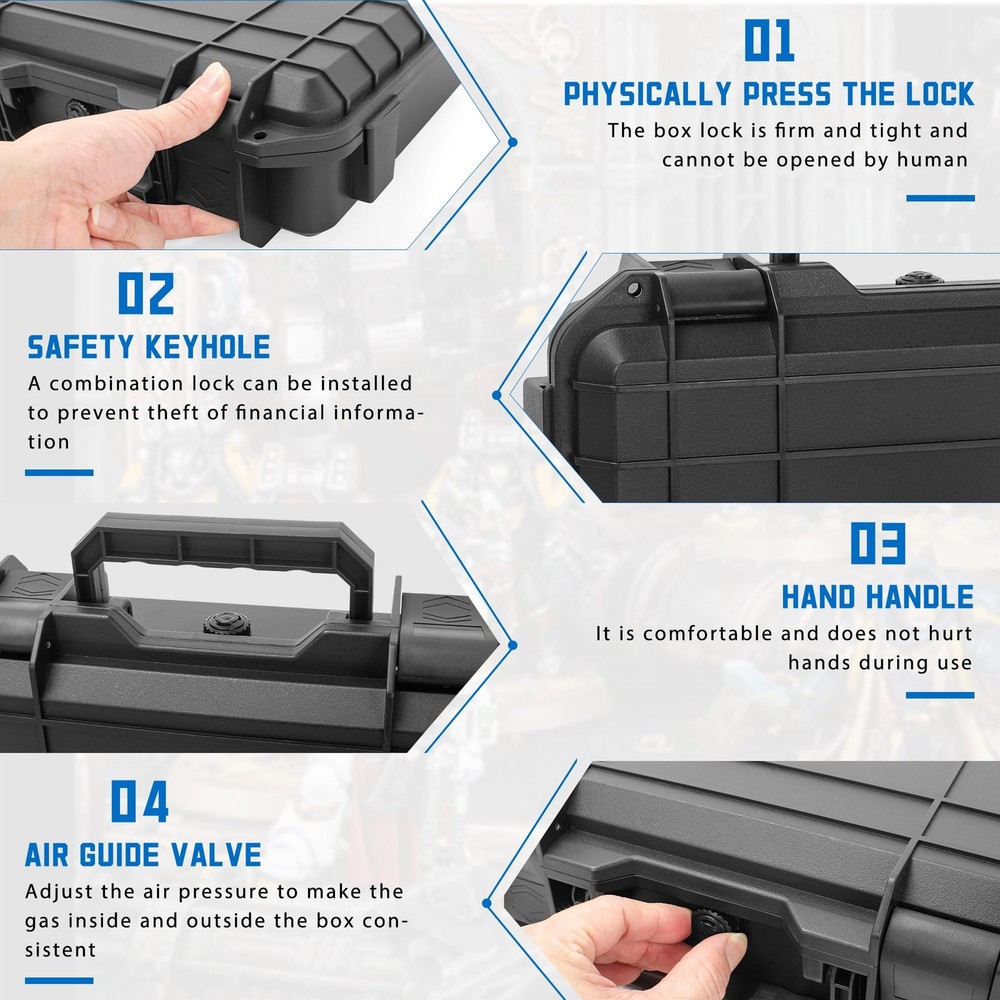 01
PHYSICALLY PRESS THE LOCK
The box lock is firm and tight and cannot be opened by human

02
SAFETY KEYHOLE
A combination lock can be installed to prevent theft of financial information

03
HAND HANDLE
It is comfortable and does not hurt hands during use

04
AIR GUIDE VALVE
Adjust the air pressure to make the gas inside and outside the box consistent