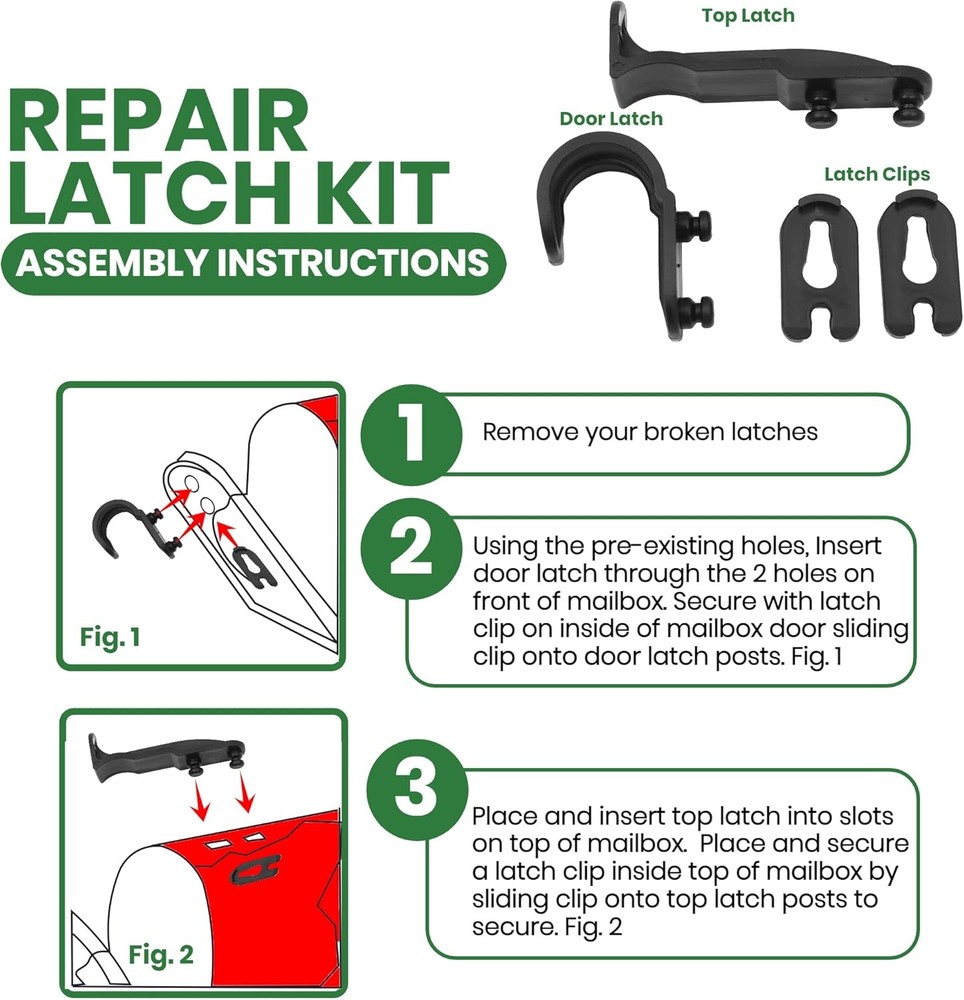 REPAIR LATCH KIT

ASSEMBLY INSTRUCTIONS

Top Latch

Door Latch

Latch Clips

Fig. 1

1 Remove your broken latches

2 Using the pre-existing holes, Insert door latch through the 2 holes on front of mailbox. Secure with latch clip on inside of mailbox door sliding clip onto door latch posts. Fig. 1

Fig. 2

3 Place and insert top latch into slots on top of mailbox. Place and secure a latch clip inside top of mailbox by sliding clip onto top latch posts to secure. Fig. 2