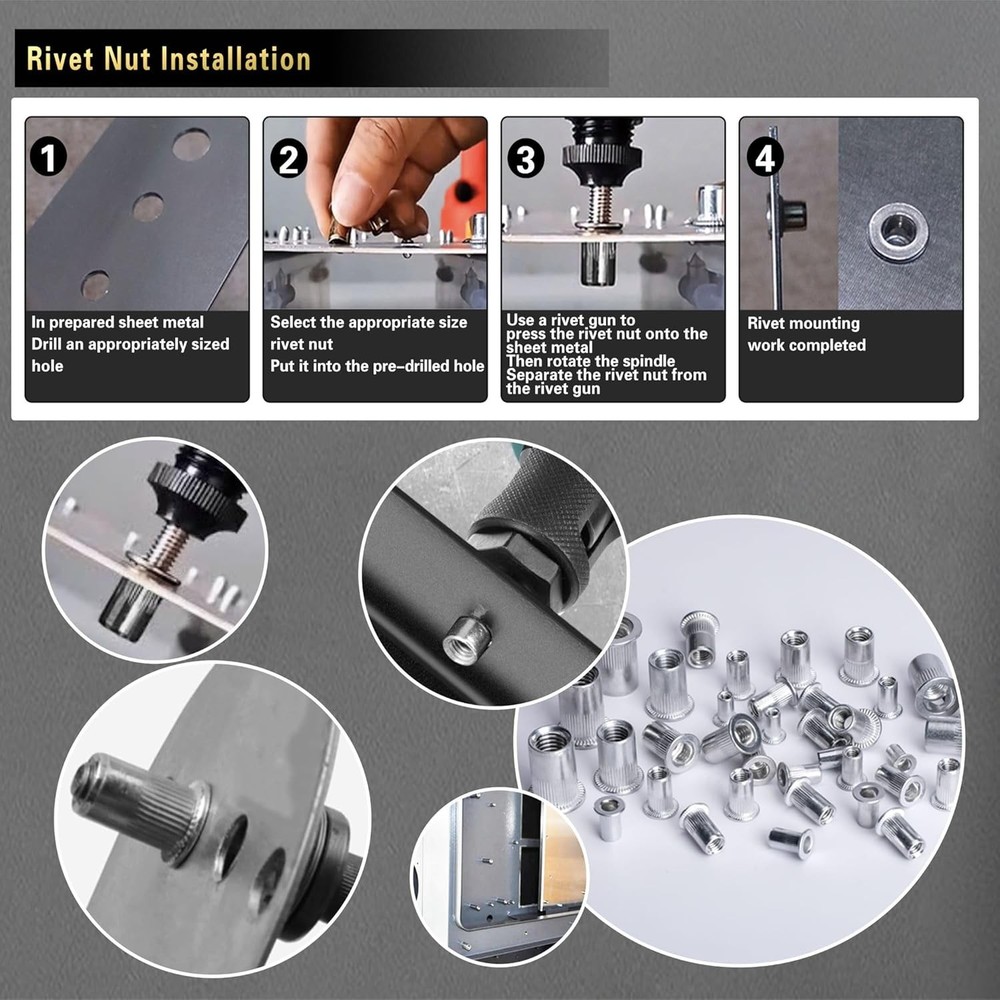 Rivet Nut Installation

1

In prepared sheet metal
Drill an appropriately sized hole

2

Select the appropriate size rivet nut
Put it into the pre-drilled hole

3

Use a rivet gun to press the rivet nut onto the sheet metal
Then rotate the spindle
Separate the rivet nut from the rivet gun

4

Rivet mounting work completed