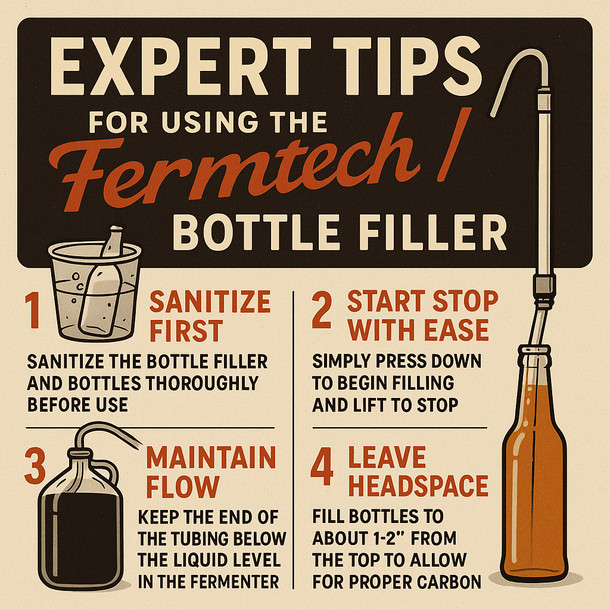 EXPERT TIPS
FOR USING THE
Fermtech /
BOTTLE FILLER

1 SANITIZE FIRST
SANITIZE THE BOTTLE FILLER AND BOTTLES THOROUGHLY BEFORE USE

2 START STOP WITH EASE
SIMPLY PRESS DOWN TO BEGIN FILLING AND LIFT TO STOP

3 MAINTAIN FLOW
KEEP THE END OF THE TUBING BELOW THE LIQUID LEVEL IN THE FERMENTER

4 LEAVE HEADSPACE
FILL BOTTLES TO ABOUT 1-2" FROM THE TOP TO ALLOW FOR PROPER CARBON