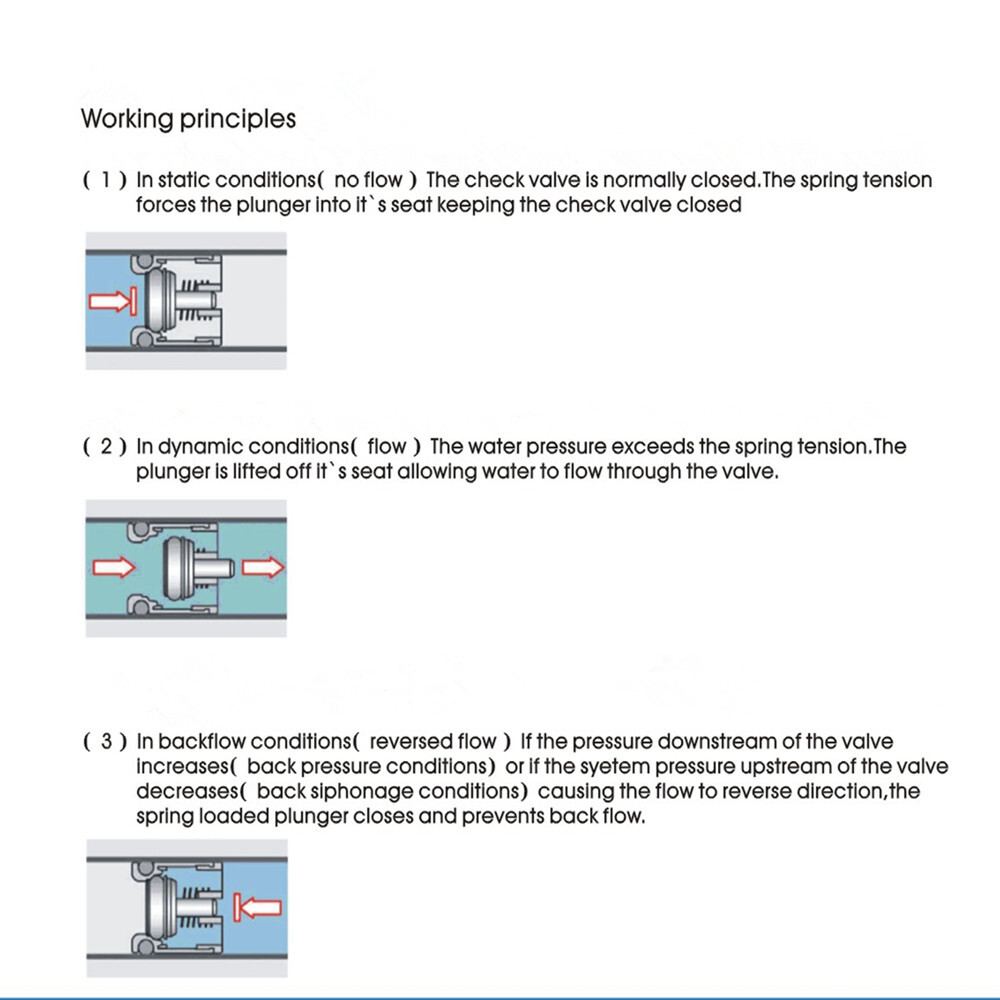 Working principles

( 1 ) In static conditions( no flow ) The check valve is normally closed.The spring tension forces the plunger into it`s seat keeping the check valve closed

( 2 ) In dynamic conditions( flow ) The water pressure exceeds the spring tension.The plunger is lifted off it`s seat allowing water to flow through the valve.

( 3 ) In backflow conditions( reversed flow ) If the pressure downstream of the valve increases( back pressure conditions) or if the syetem pressure upstream of the valve decreases( back siphonage conditions) causing the flow to reverse direction,the spring loaded plunger closes and prevents back flow.