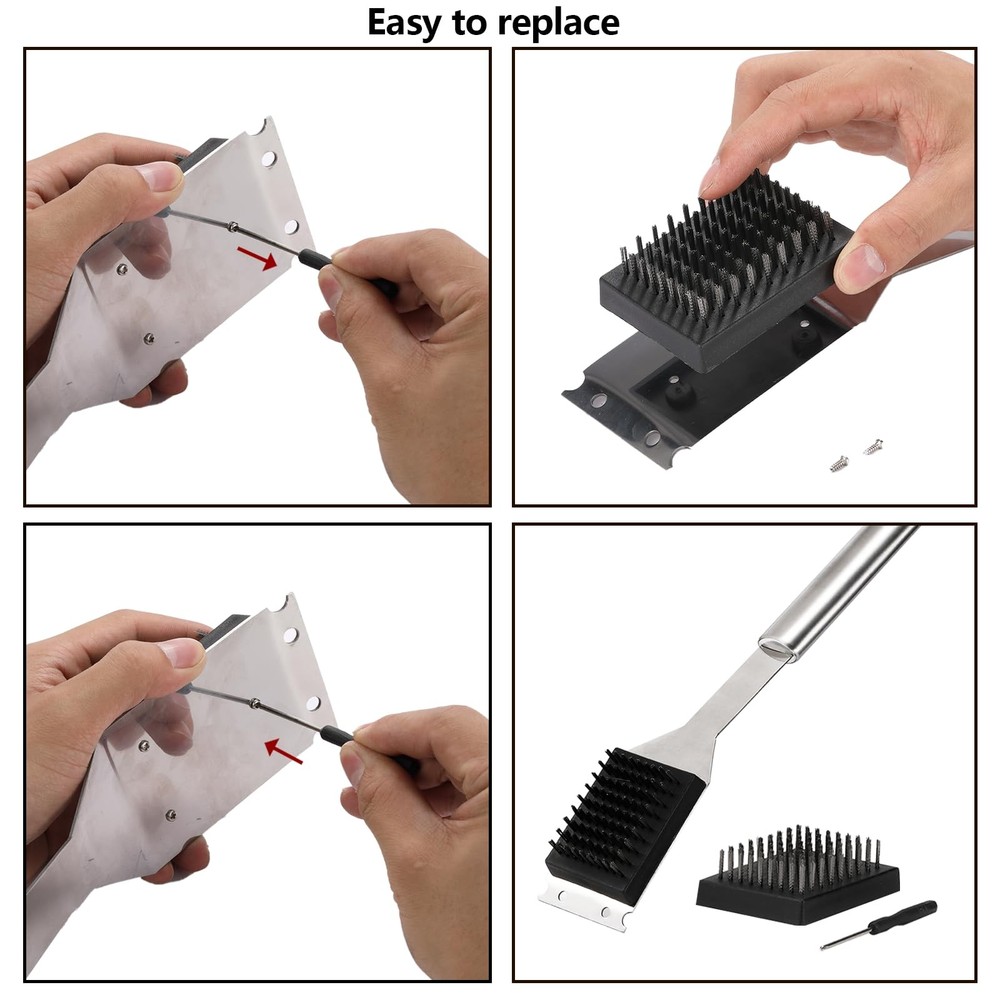 Easy to replace