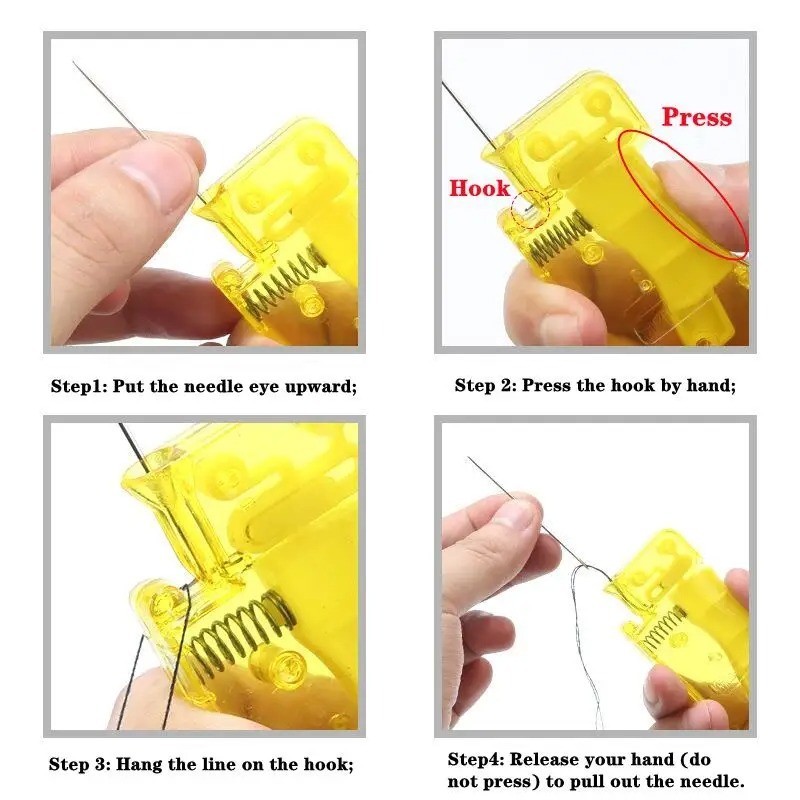 Step1: Put the needle eye upward;

Press

Hook

Step 2: Press the hook by hand;

Step 3: Hang the line on the hook;

Step4: Release your hand (do not press) to pull out the needle.