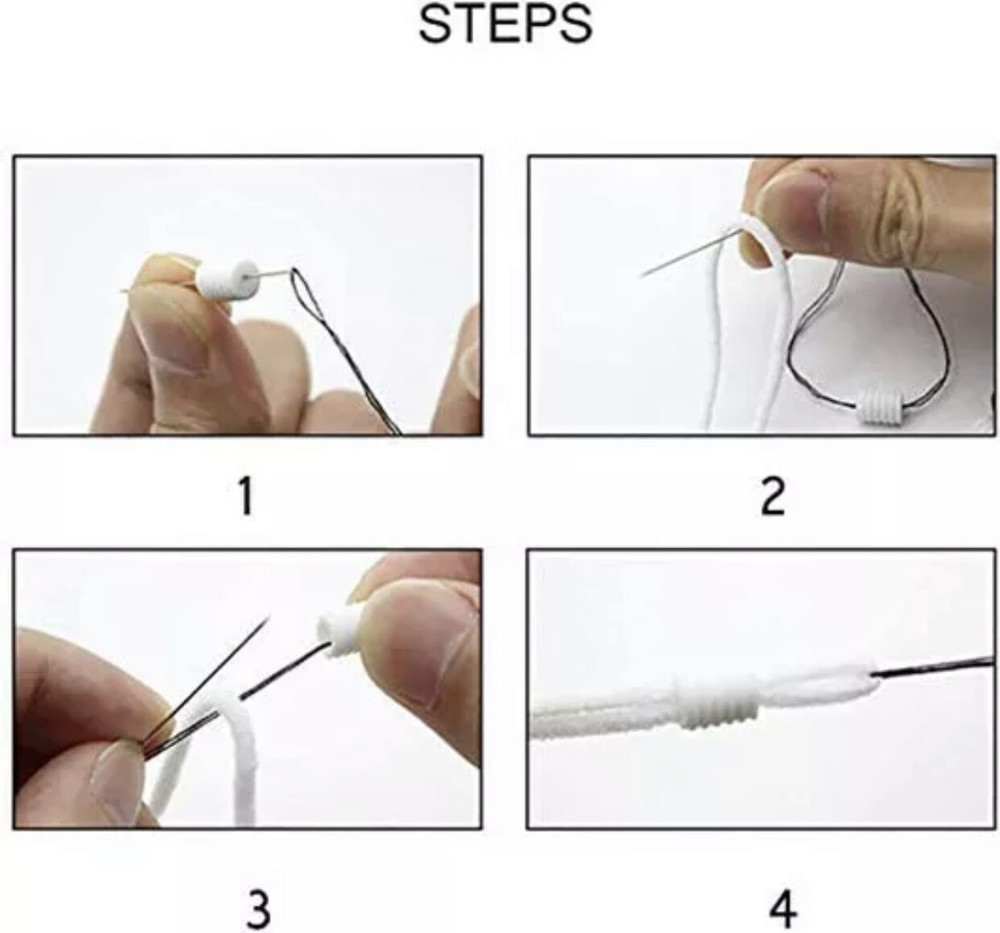 STEPS

1

2

3

4