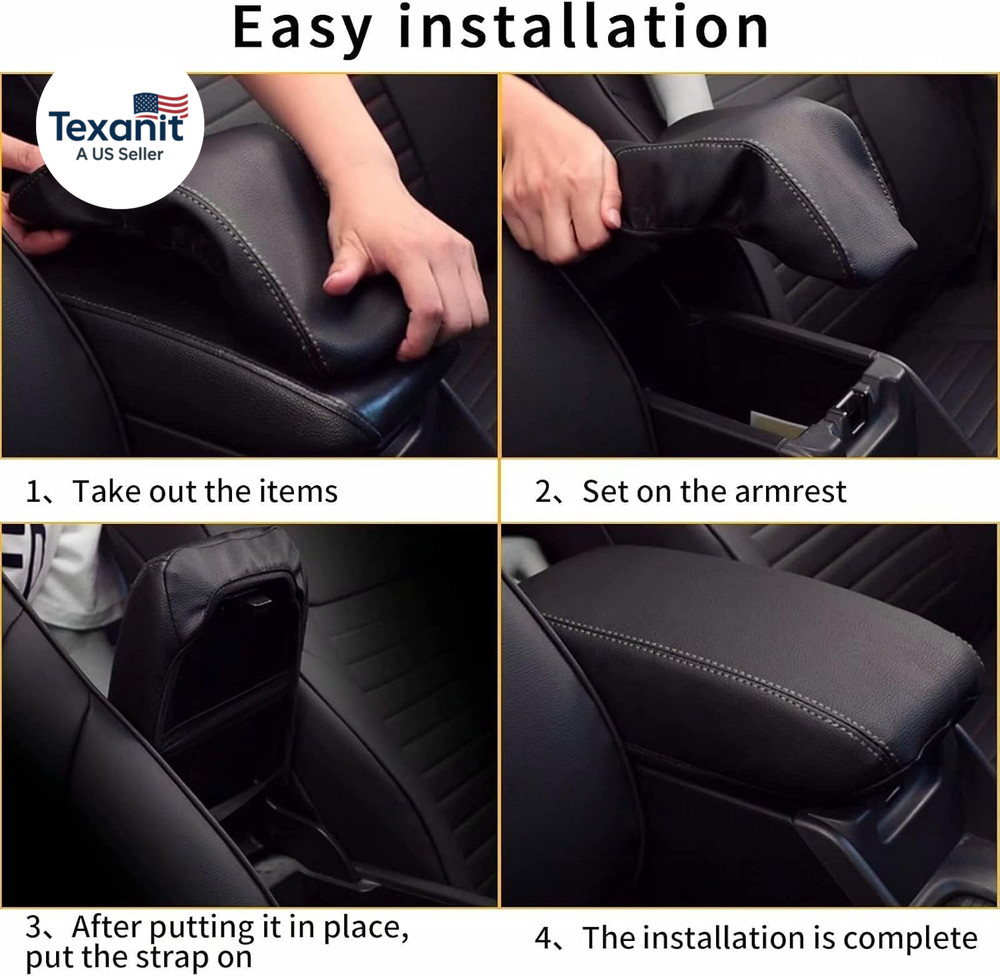 Easy installation

Texanit
A US Seller

1、Take out the items

2、Set on the armrest

3、After putting it in place, put the strap on

4、The installation is complete