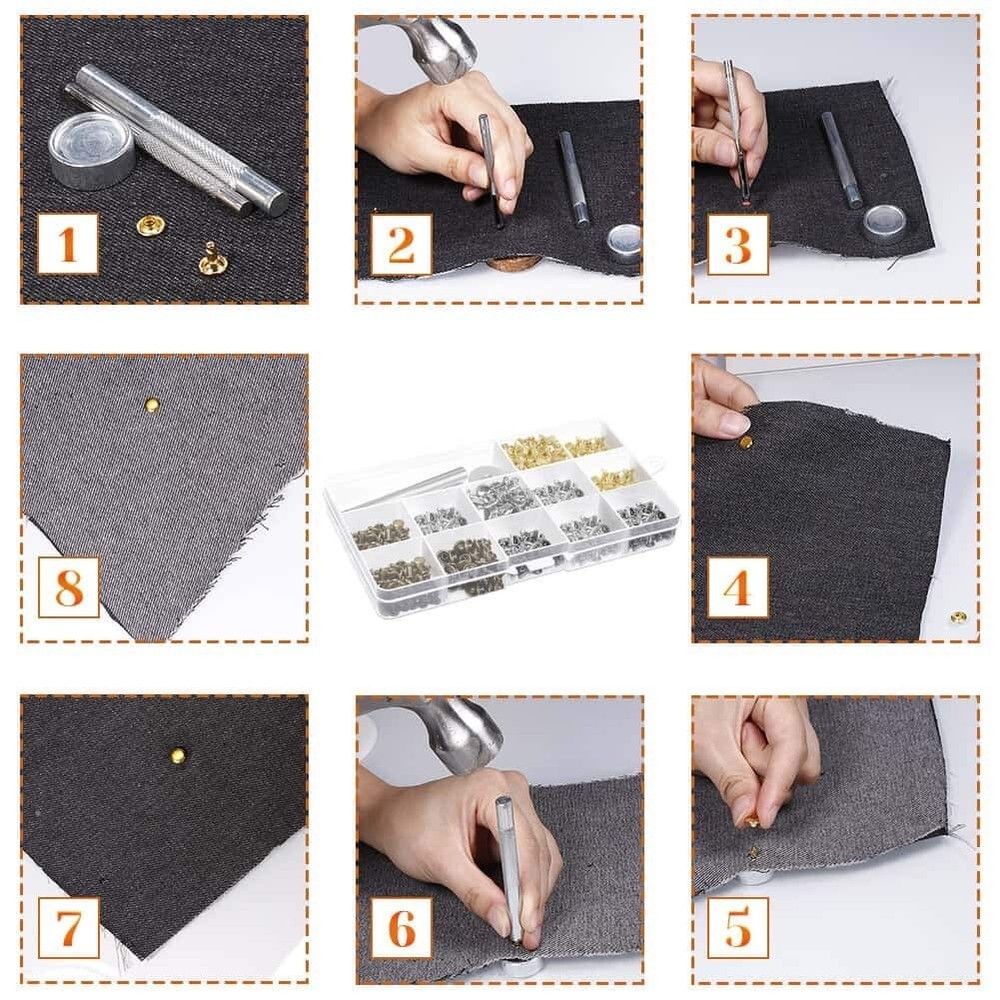 1

2

3

8

4

7

6

5