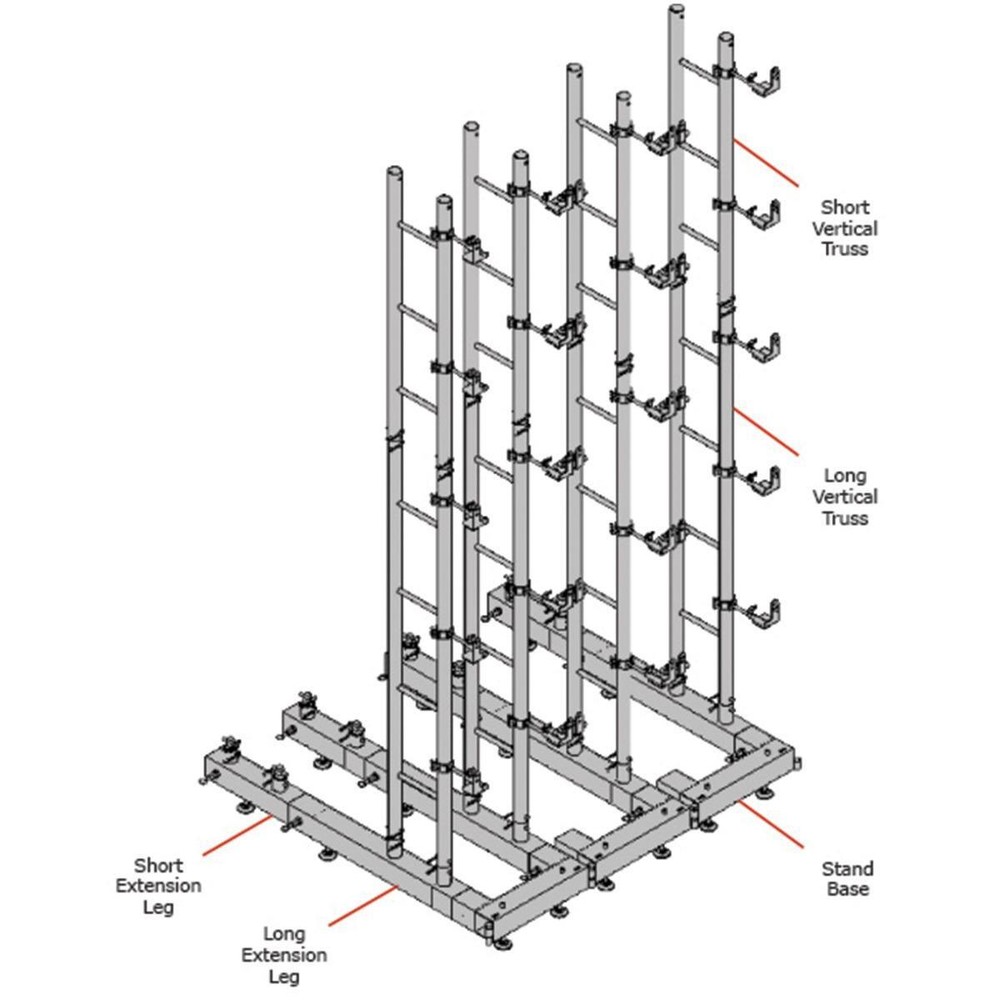 Short Vertical Truss

Long Vertical Truss

Stand Base

Short Extension Leg

Long Extension Leg