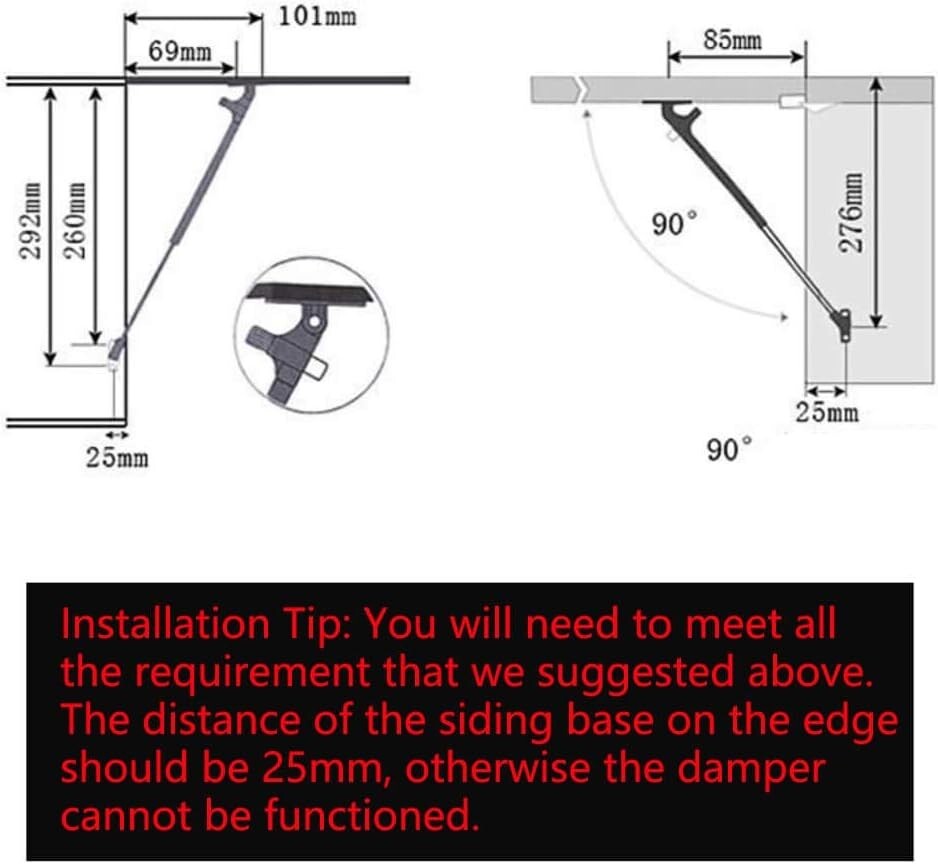 101mm
69mm
292mm
260mm
25mm
85mm
90°
276mm
25mm
90°

Installation Tip: You will need to meet all the requirement that we suggested above. The distance of the siding base on the edge should be 25mm, otherwise the damper cannot be functioned.