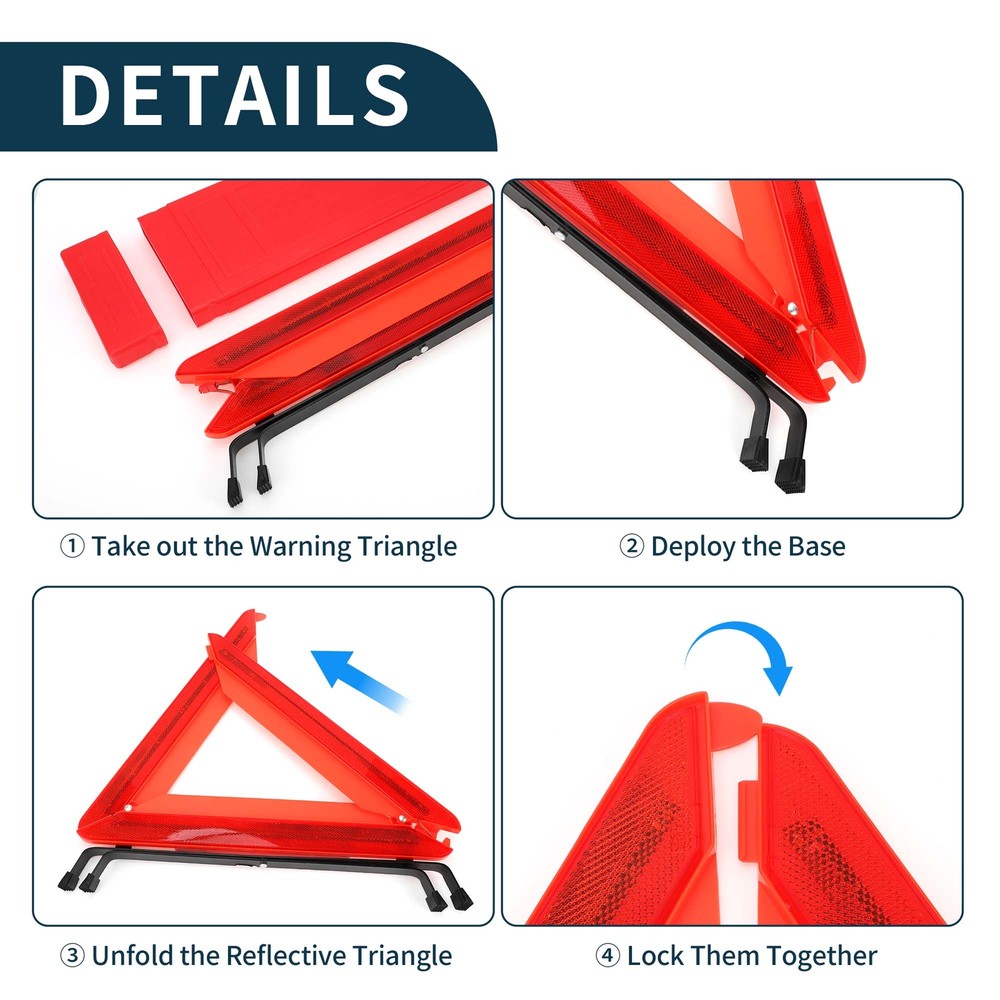 DETAILS

① Take out the Warning Triangle

② Deploy the Base

③ Unfold the Reflective Triangle

④ Lock Them Together