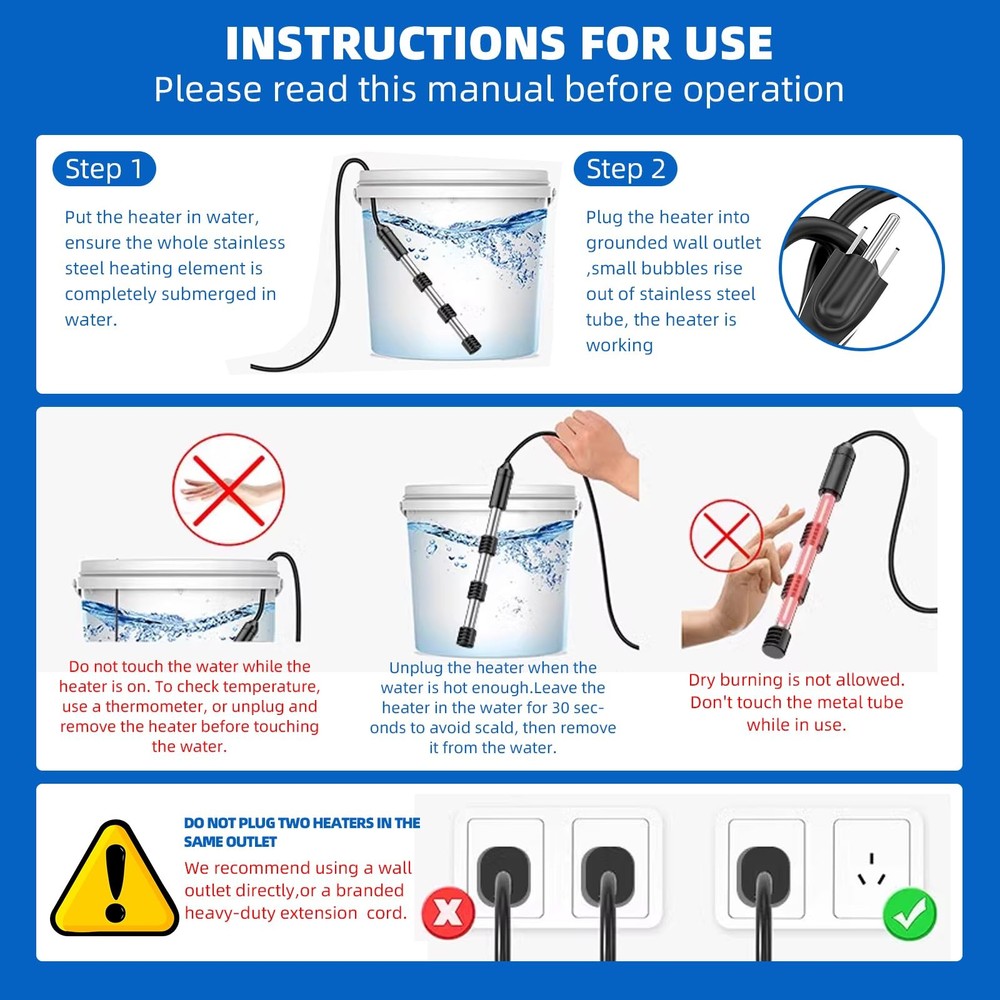 INSTRUCTIONS FOR USE
Please read this manual before operation

Step 1
Put the heater in water, ensure the whole stainless steel heating element is completely submerged in water.

Step 2
Plug the heater into grounded wall outlet ,small bubbles rise out of stainless steel tube, the heater is working

Do not touch the water while the heater is on. To check temperature, use a thermometer, or unplug and remove the heater before touching the water.

Unplug the heater when the water is hot enough.Leave the heater in the water for 30 seconds to avoid scald, then remove it from the water.

Dry burning is not allowed. Don't touch the metal tube while in use.

DO NOT PLUG TWO HEATERS IN THE SAME OUTLET
We recommend using a wall outlet directly,or a branded heavy-duty extension cord.