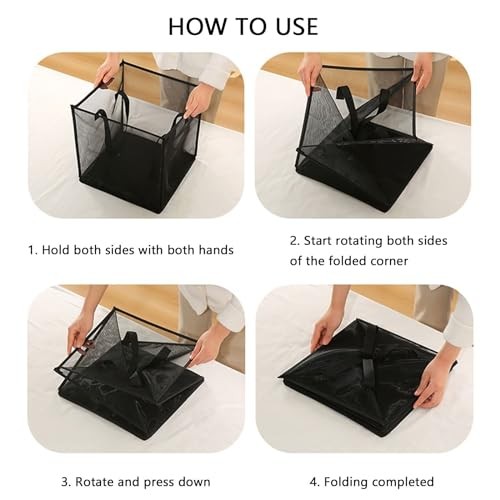 HOW TO USE

1. Hold both sides with both hands

2. Start rotating both sides of the folded corner

3. Rotate and press down

4. Folding completed