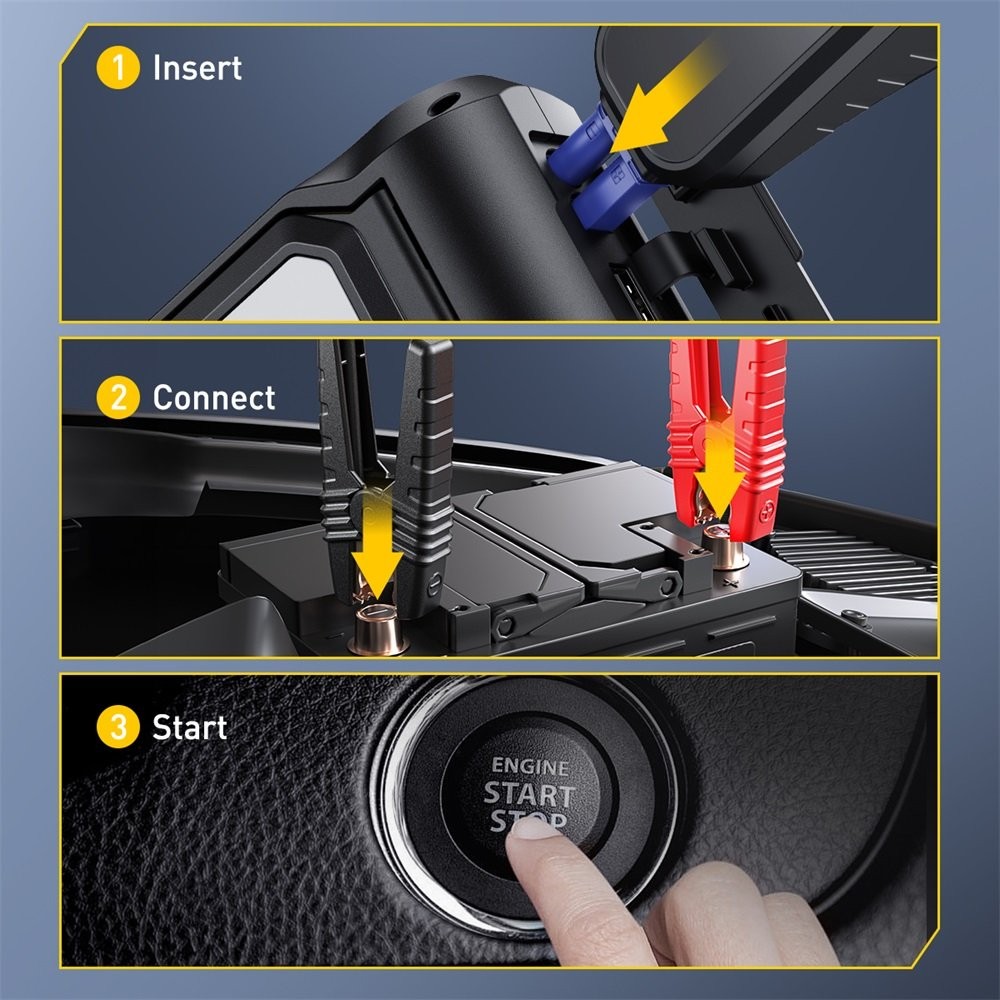 1 Insert

2 Connect

3 Start

ENGINE
START
STOP