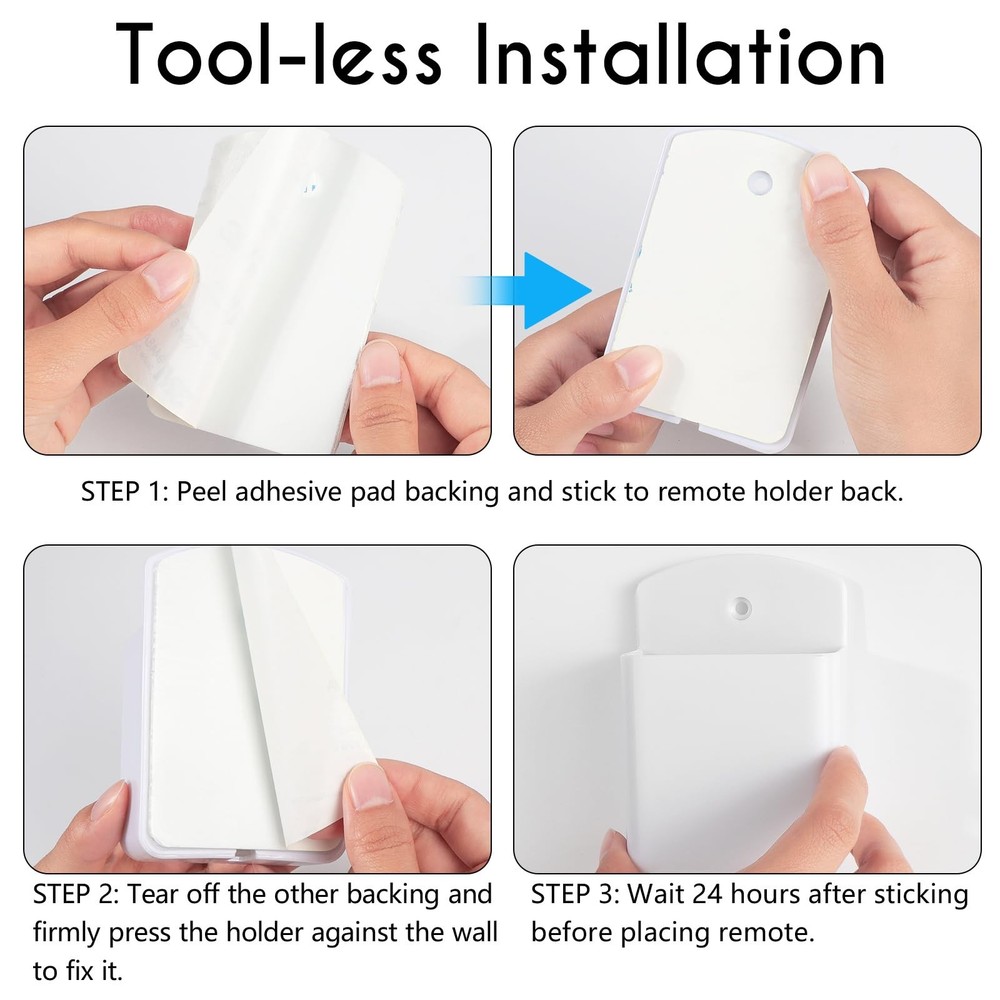 Tool-less Installation

STEP 1: Peel adhesive pad backing and stick to remote holder back.

STEP 2: Tear off the other backing and firmly press the holder against the wall to fix it.

STEP 3: Wait 24 hours after sticking before placing remote.