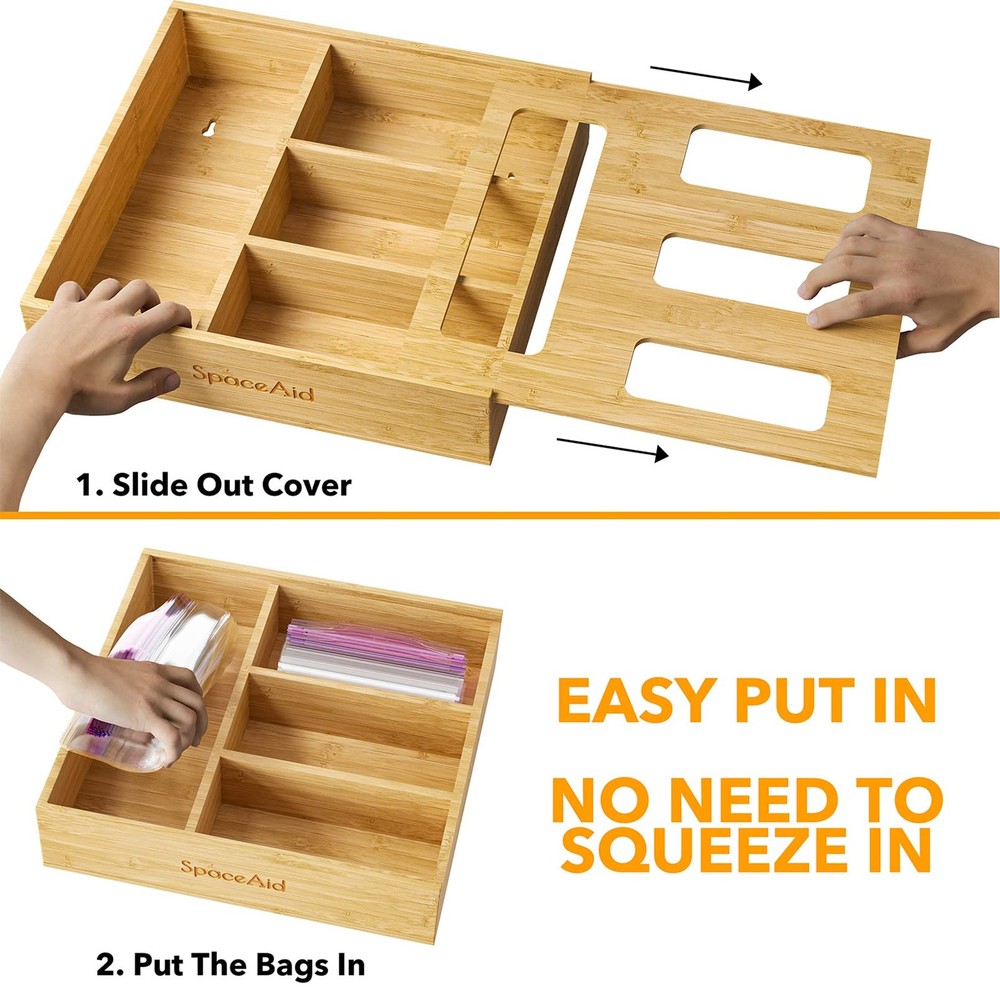 SpaceAid

1. Slide Out Cover

SpaceAid

EASY PUT IN

NO NEED TO SQUEEZE IN

2. Put The Bags In