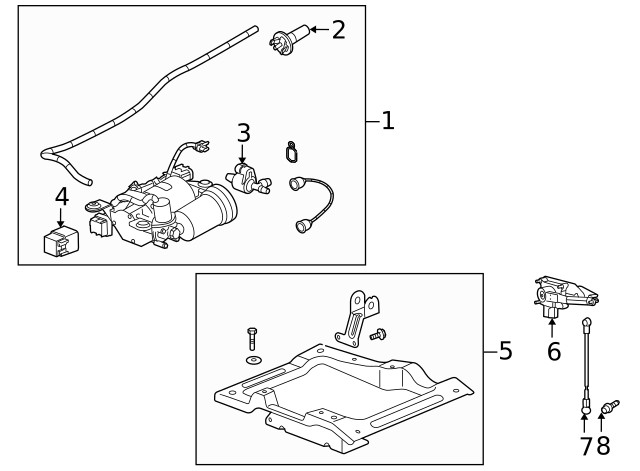 2
1
3
4
5
6
7
8