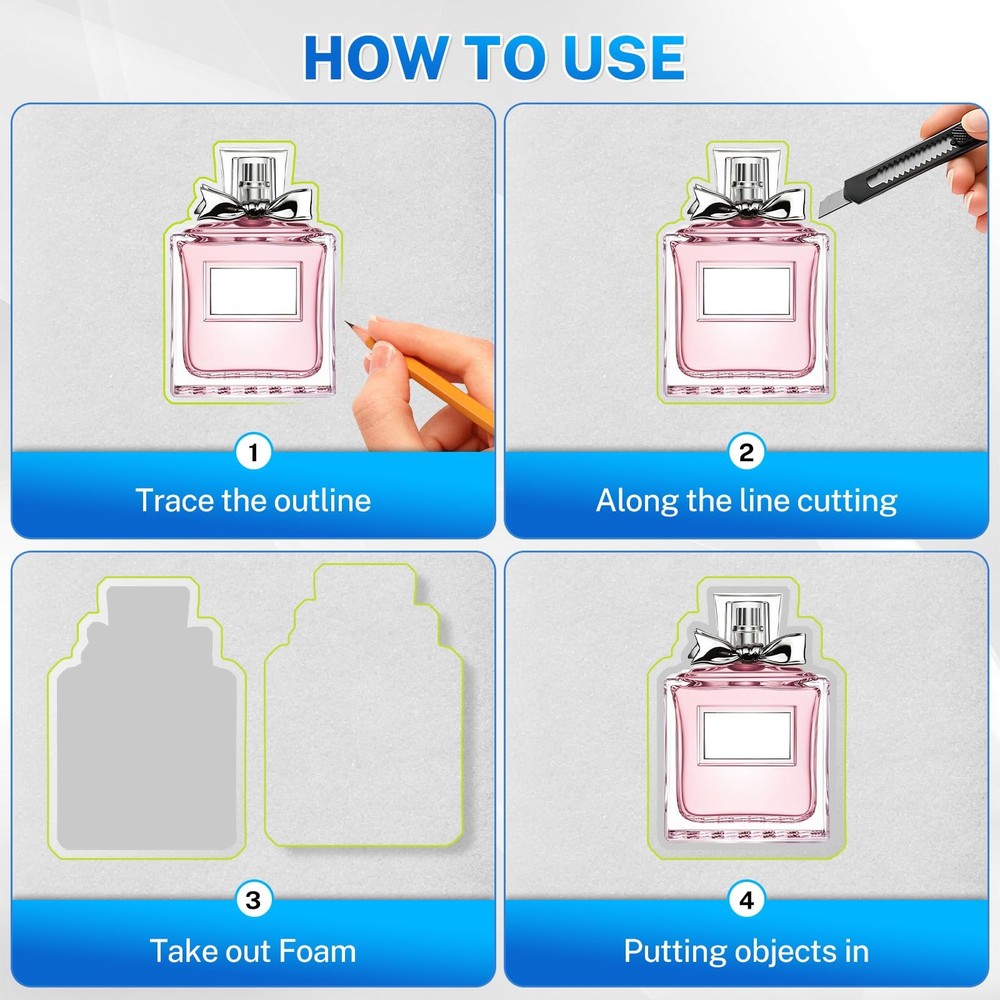 HOW TO USE

1
Trace the outline

2
Along the line cutting

3
Take out Foam

4
Putting objects in