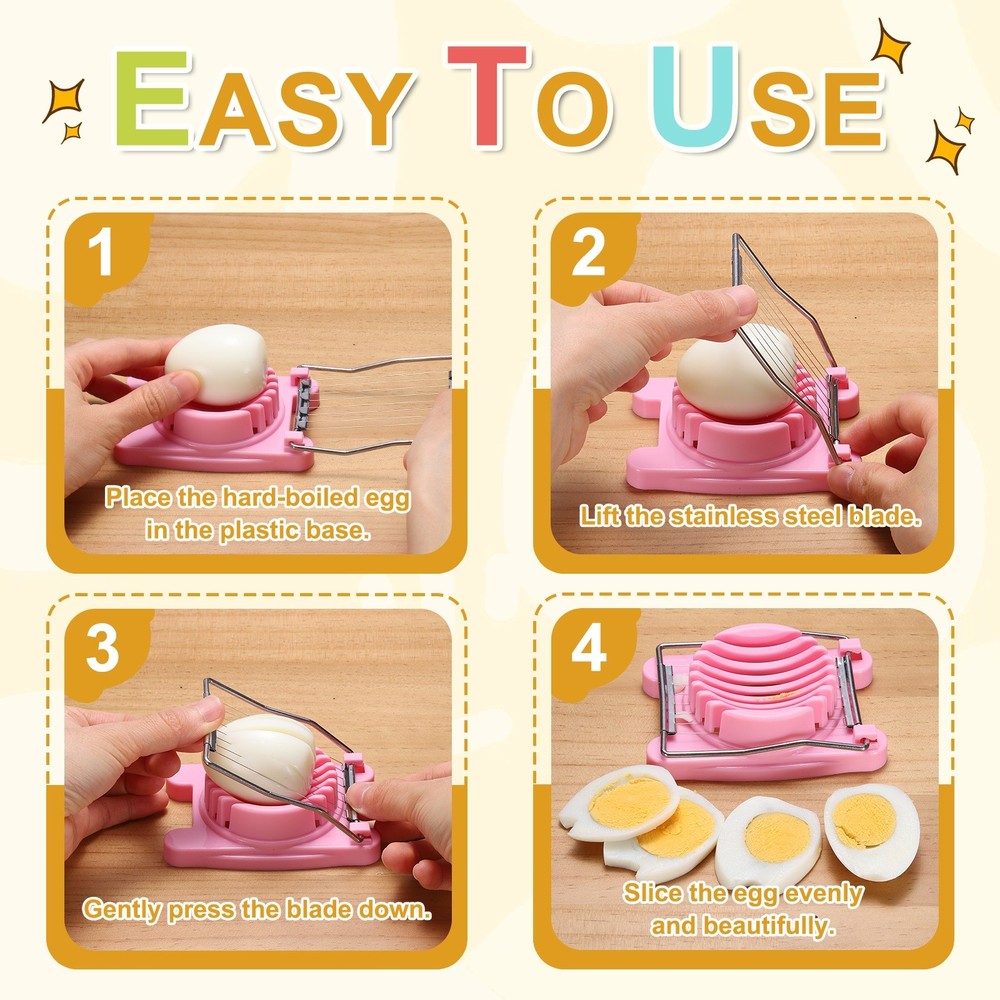 EASY TO USE

1
Place the hard-boiled egg in the plastic base.

2
Lift the stainless steel blade.

3
Gently press the blade down.

4
Slice the egg evenly and beautifully.