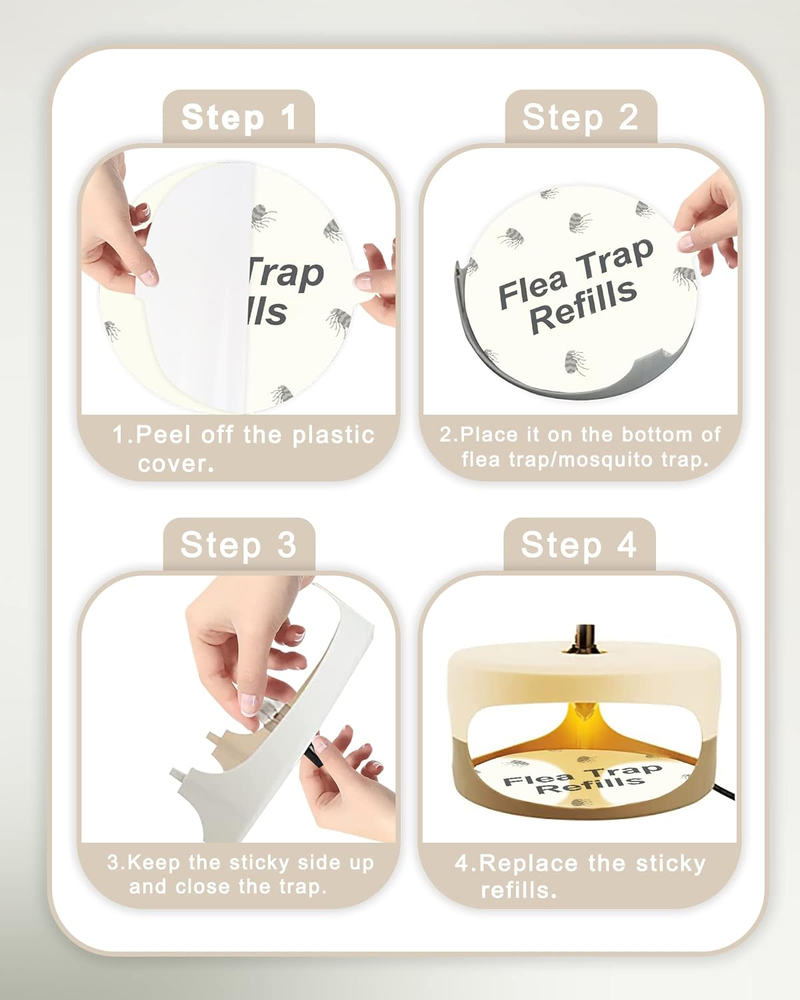 Step 1

Trap
lls

1.Peel off the plastic cover.

Step 2

Flea Trap
Refills

2.Place it on the bottom of flea trap/mosquito trap.

Step 3

3.Keep the sticky side up and close the trap.

Step 4

Flea Trap
Refills

4.Replace the sticky refills.